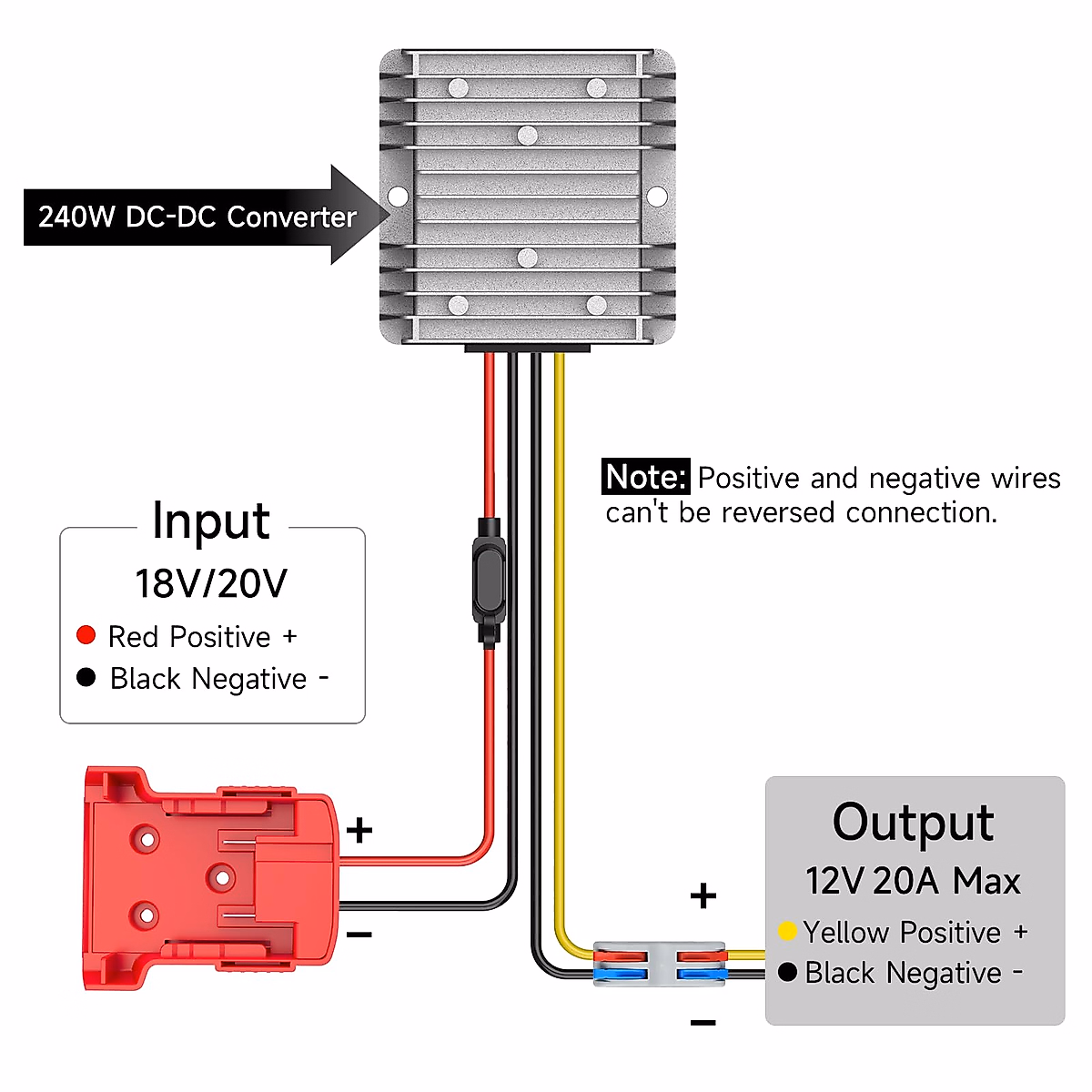 240W DC-DC Converter

Note: Positive and negative wires can't be reversed connection.

Input
18V/20V
Red Positive +
Black Negative -

+
−

+
−

Output
12V 20A Max
Yellow Positive +
Black Negative -