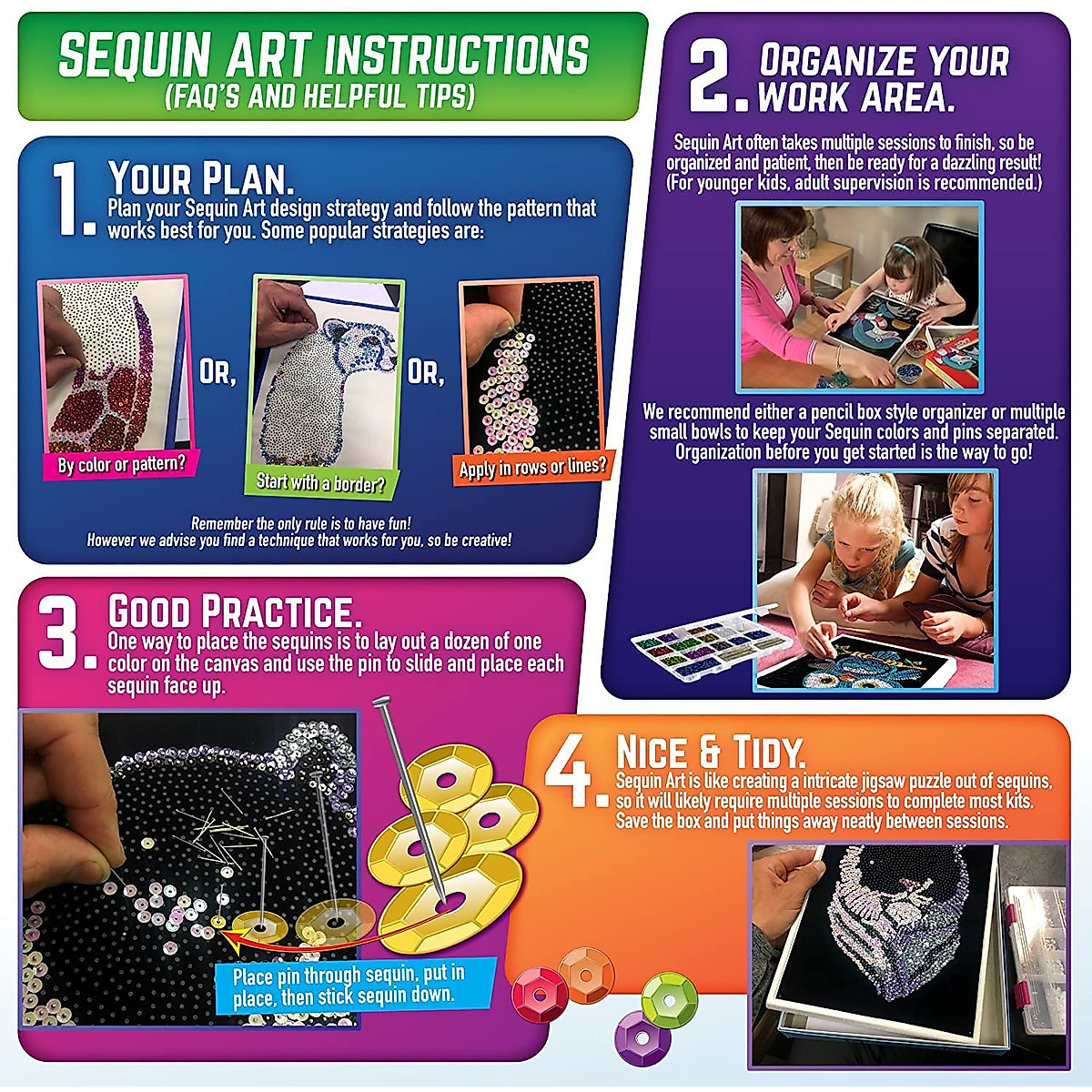 SEQUIN ART INSTRUCTIONS
(FAQ'S AND HELPFUL TIPS)

1. YOUR PLAN.
Plan your Sequin Art design strategy and follow the pattern that works best for you. Some popular strategies are:

By color or pattern?

OR,

Start with a border?

OR,

Apply in rows or lines?

Remember the only rule is to have fun!
However we advise you find a technique that works for you, so be creative!

2. ORGANIZE YOUR WORK AREA.
Sequin Art often takes multiple sessions to finish, so be organized and patient, then be ready for a dazzling result! (For younger kids, adult supervision is recommended.)

We recommend either a pencil box style organizer or multiple small bowls to keep your Sequin colors and pins separated. Organization before you get started is the way to go!

3. GOOD PRACTICE.
One way to place the sequins is to lay out a dozen of one color on the canvas and use the pin to slide and place each sequin face up.

Place pin through sequin, put in place, then stick sequin down.

4. NICE & TIDY.
Sequin Art is like creating a intricate jigsaw puzzle out of sequins, so it will likely require multiple sessions to complete most kits. Save the box and put things away neatly between sessions.