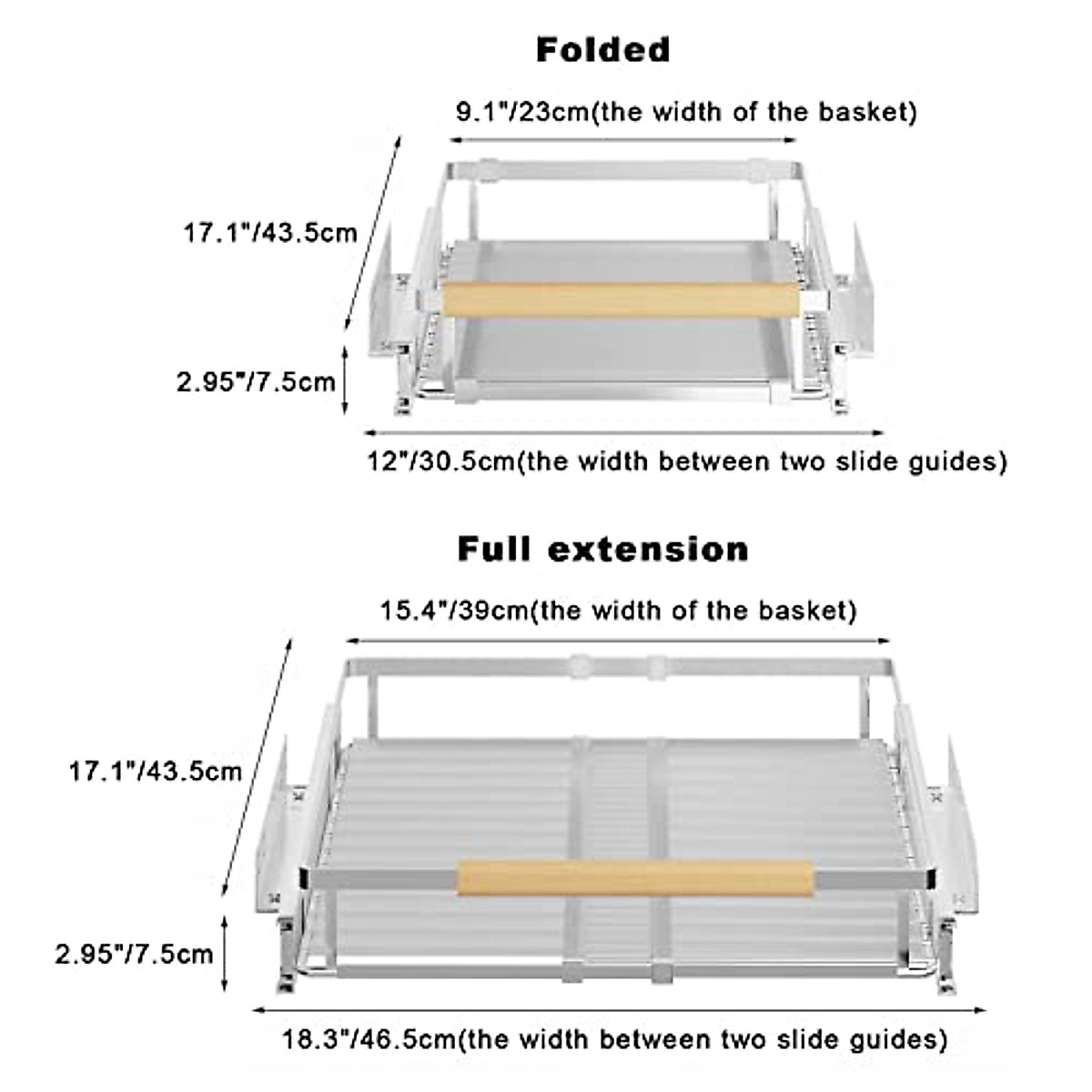 Folded

9.1"/23cm(the width of the basket)

17.1"/43.5cm

2.95"/7.5cm

12"/30.5cm(the width between two slide guides)

Full extension

15.4"/39cm(the width of the basket)

17.1"/43.5cm

2.95"/7.5cm

18.3"/46.5cm(the width between two slide guides)