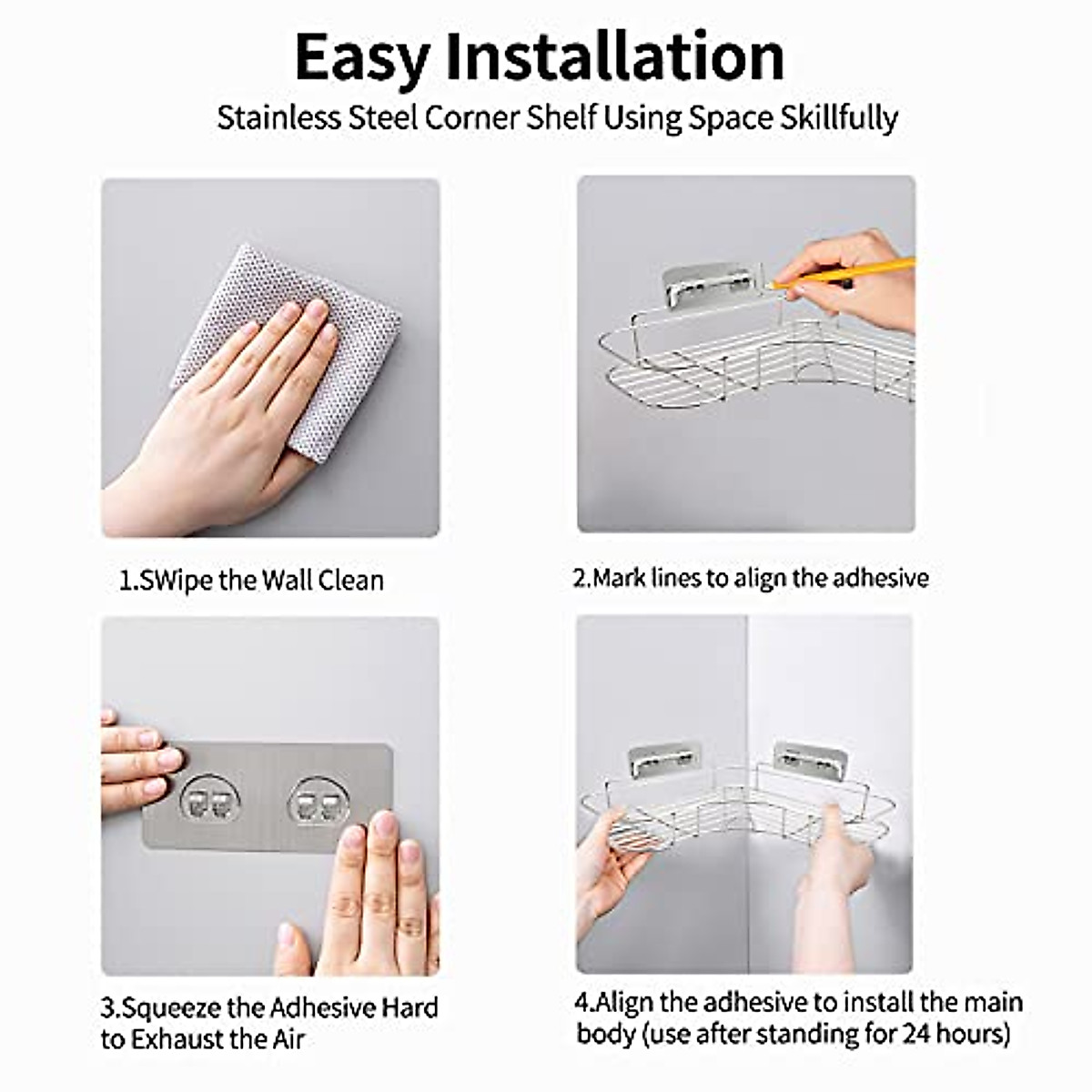 Easy Installation

Stainless Steel Corner Shelf Using Space Skillfully

1.SWipe the Wall Clean

2.Mark lines to align the adhesive

3.Squeeze the Adhesive Hard to Exhaust the Air

4.Align the adhesive to install the main body (use after standing for 24 hours)