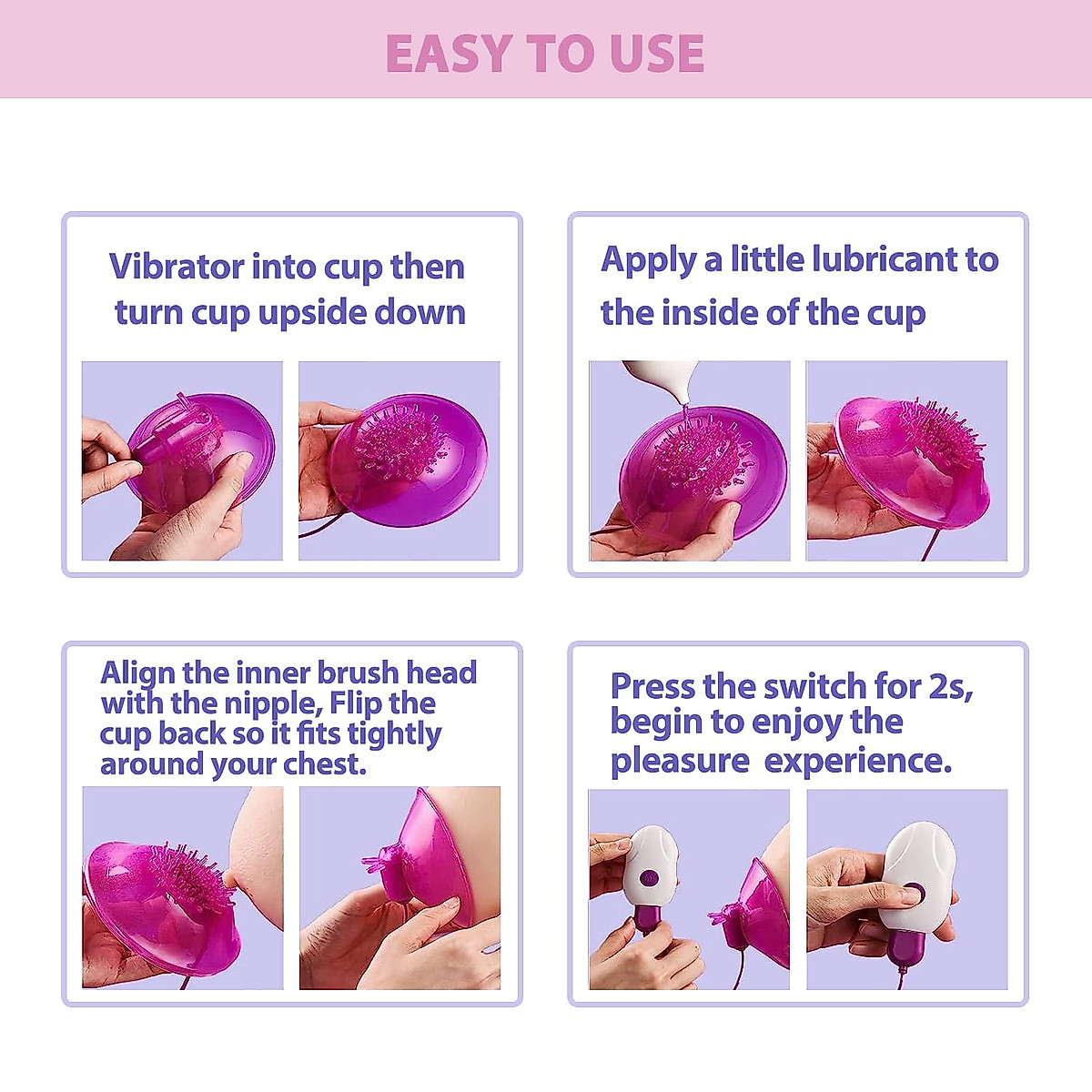 EASY TO USE

Vibrator into cup then turn cup upside down

Apply a little lubricant to the inside of the cup

Align the inner brush head with the nipple, Flip the cup back so it fits tightly around your chest.

Press the switch for 2s, begin to enjoy the pleasure experience.