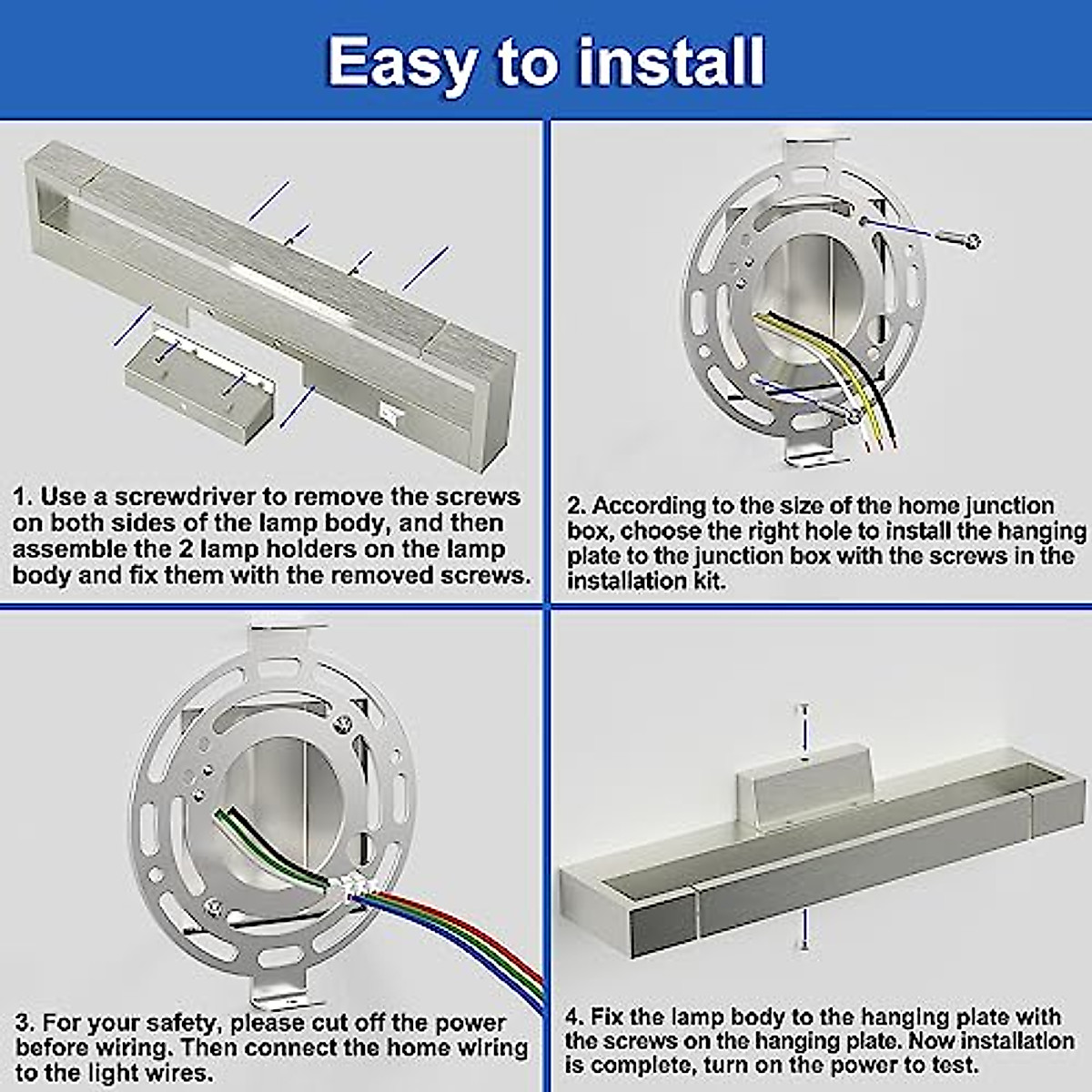 Easy to install

1. Use a screwdriver to remove the screws on both sides of the lamp body, and then assemble the 2 lamp holders on the lamp body and fix them with the removed screws.

2. According to the size of the home junction box, choose the right hole to install the hanging plate to the junction box with the screws in the installation kit.

3. For your safety, please cut off the power before wiring. Then connect the home wiring to the light wires.

4. Fix the lamp body to the hanging plate with the screws on the hanging plate. Now installation is complete, turn on the power to test.