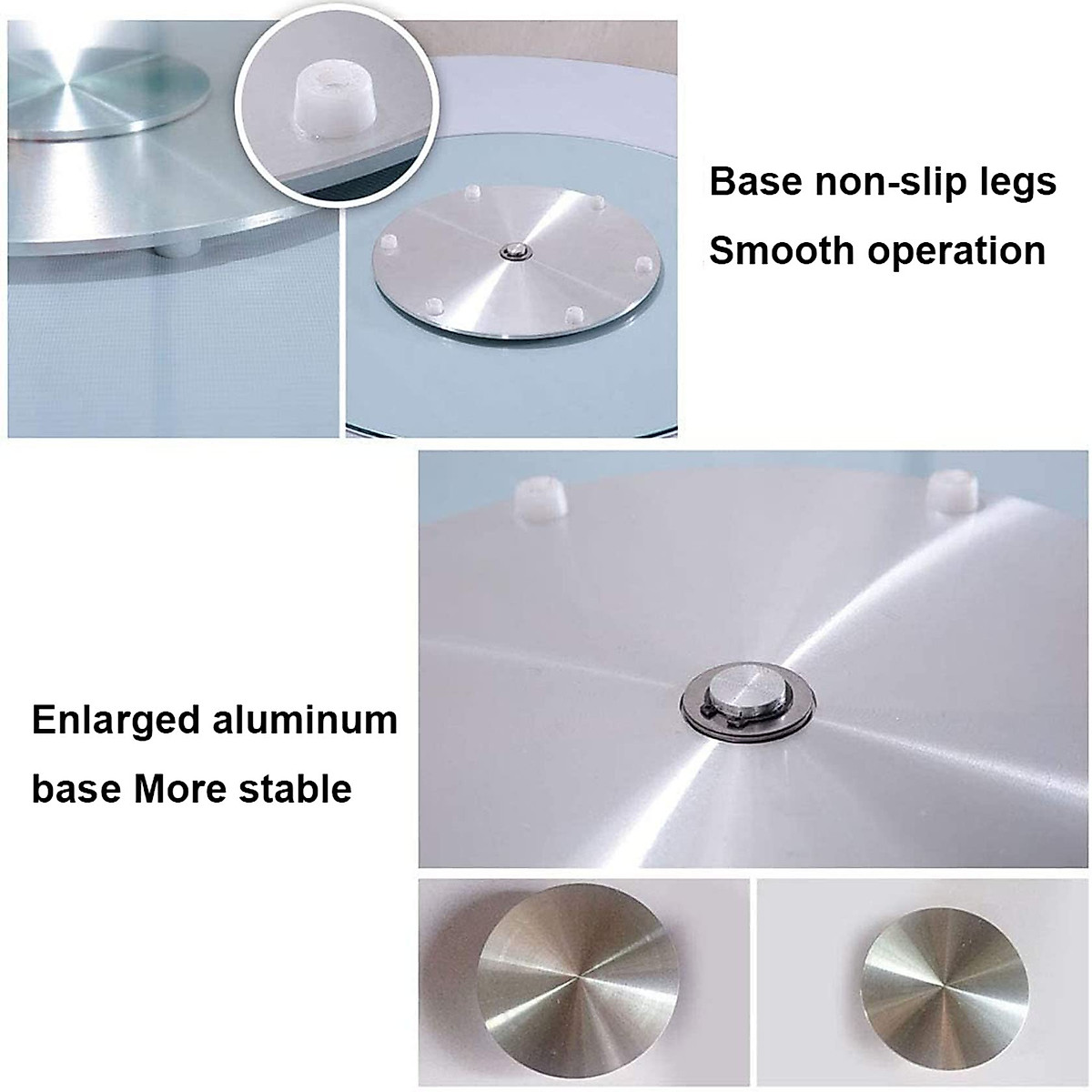 Base non-slip legs
Smooth operation

Enlarged aluminum
base More stable