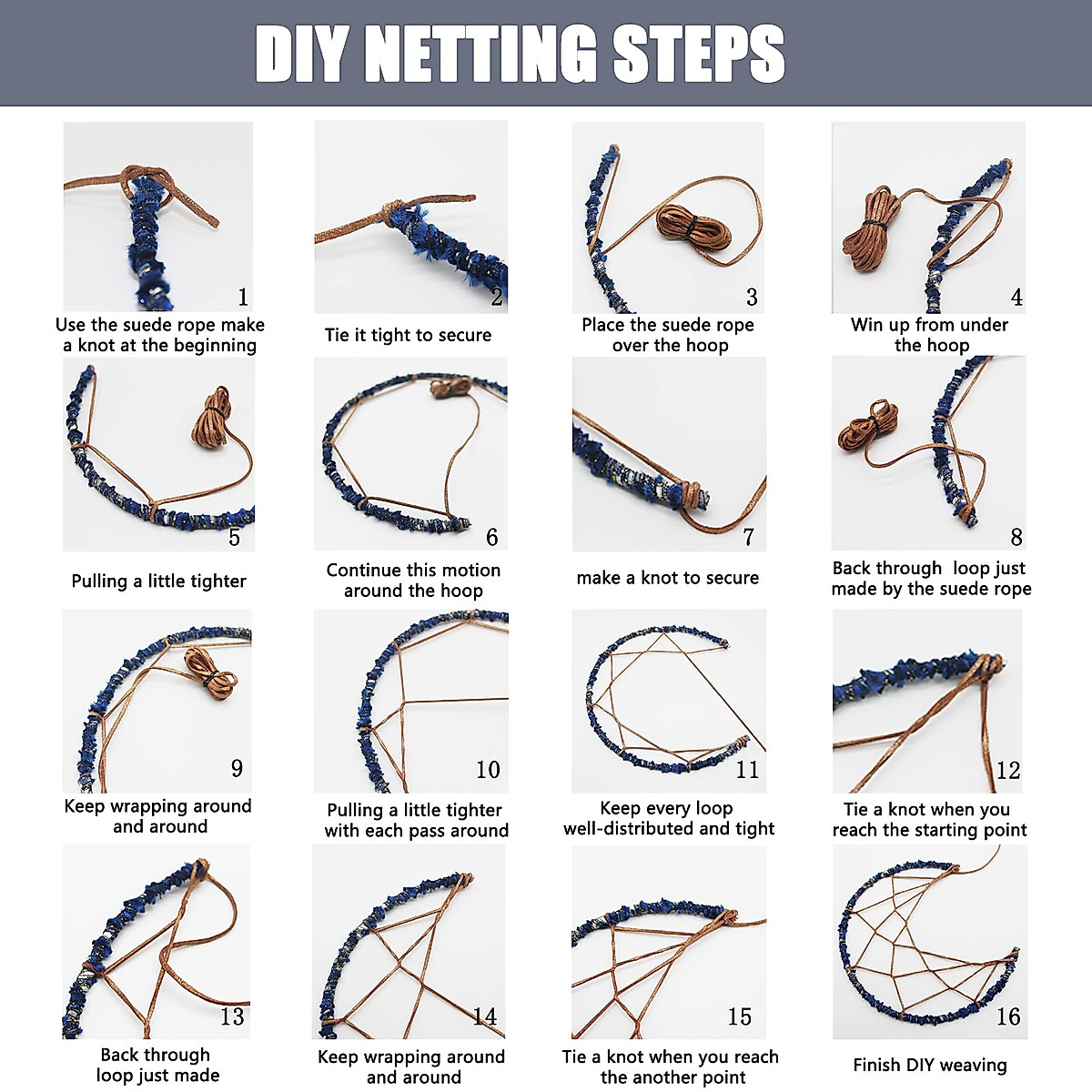 DIY NETTING STEPS

1
Use the suede rope make a knot at the beginning

2
Tie it tight to secure

3
Place the suede rope over the hoop

4
Win up from under the hoop

5
Pulling a little tighter

6
Continue this motion around the hoop

7
make a knot to secure

8
Back through loop just made by the suede rope

9
Keep wrapping around and around

10
Pulling a little tighter with each pass around

11
Keep every loop well-distributed and tight

12
Tie a knot when you reach the starting point

13
Back through loop just made

14
Keep wrapping around and around

15
Tie a knot when you reach the another point

16
Finish DIY weaving