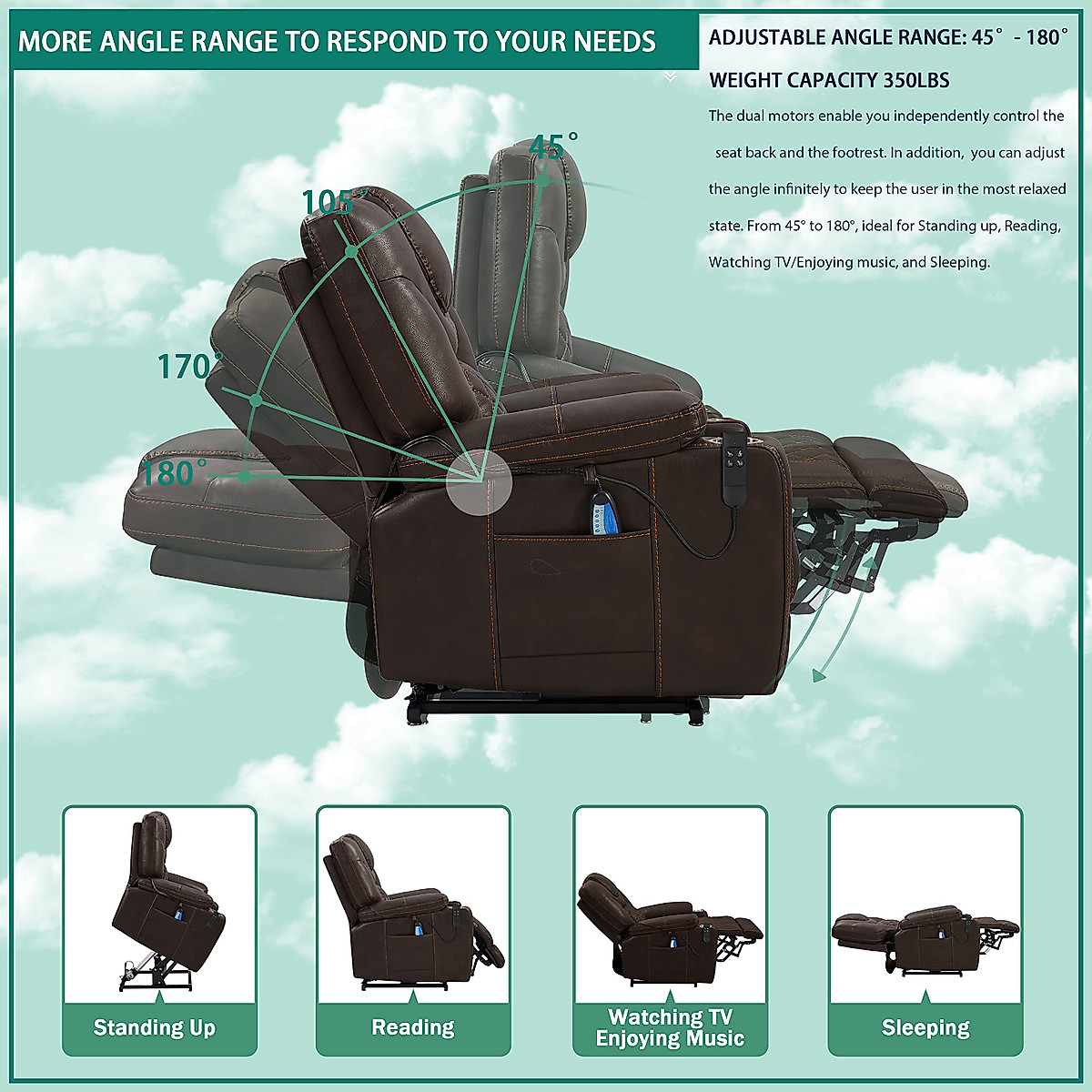 MORE ANGLE RANGE TO RESPOND TO YOUR NEEDS

ADJUSTABLE ANGLE RANGE: 45° - 180°

WEIGHT CAPACITY 350LBS

The dual motors enable you independently control the seat back and the footrest. In addition, you can adjust the angle infinitely to keep the user in the most relaxed state. From 45° to 180°, ideal for Standing up, Reading, Watching TV/Enjoying music, and Sleeping.

45°

105°

170°

180°

Standing Up

Reading

Watching TV
Enjoying Music

Sleeping