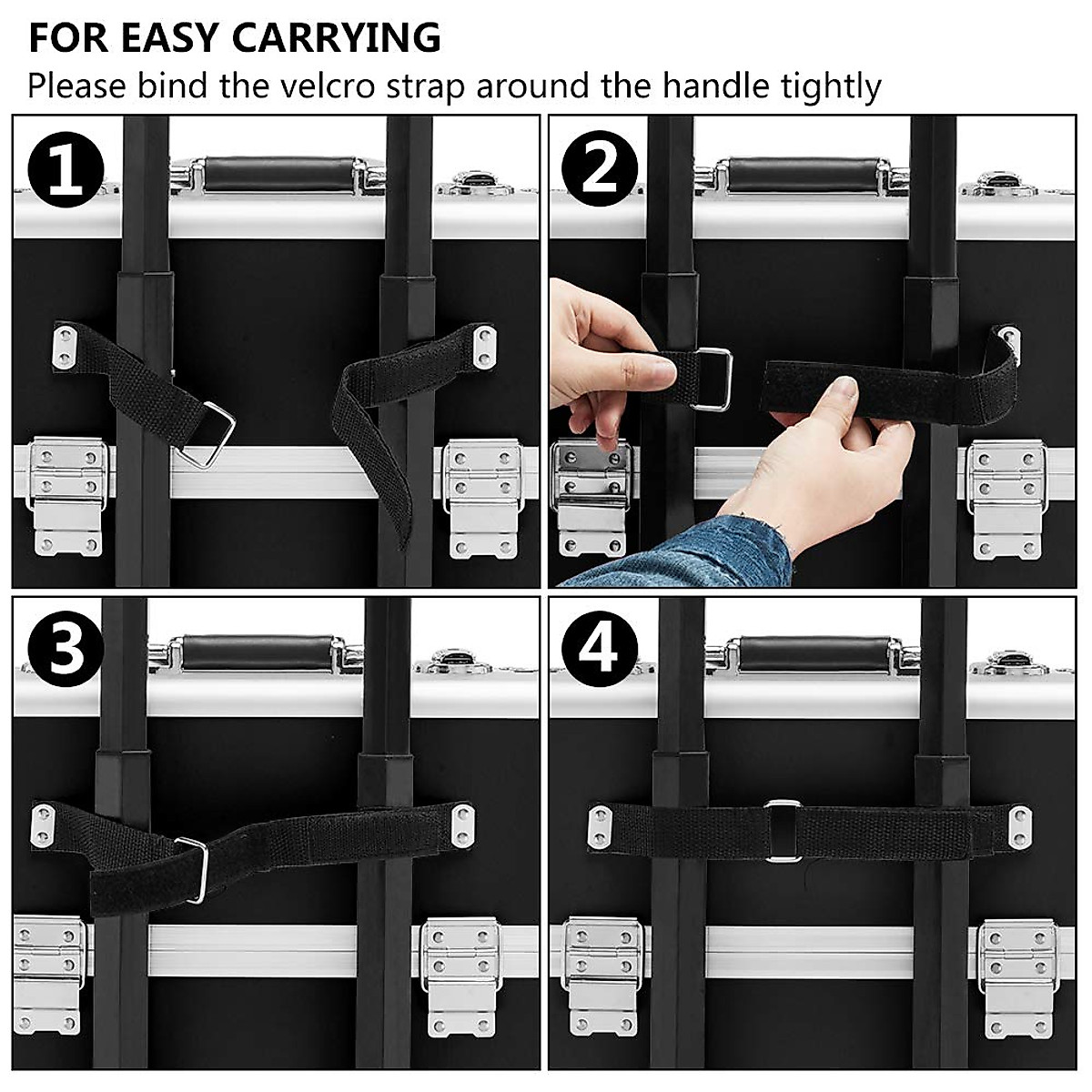 FOR EASY CARRYING
Please bind the velcro strap around the handle tightly

1

2

3

4