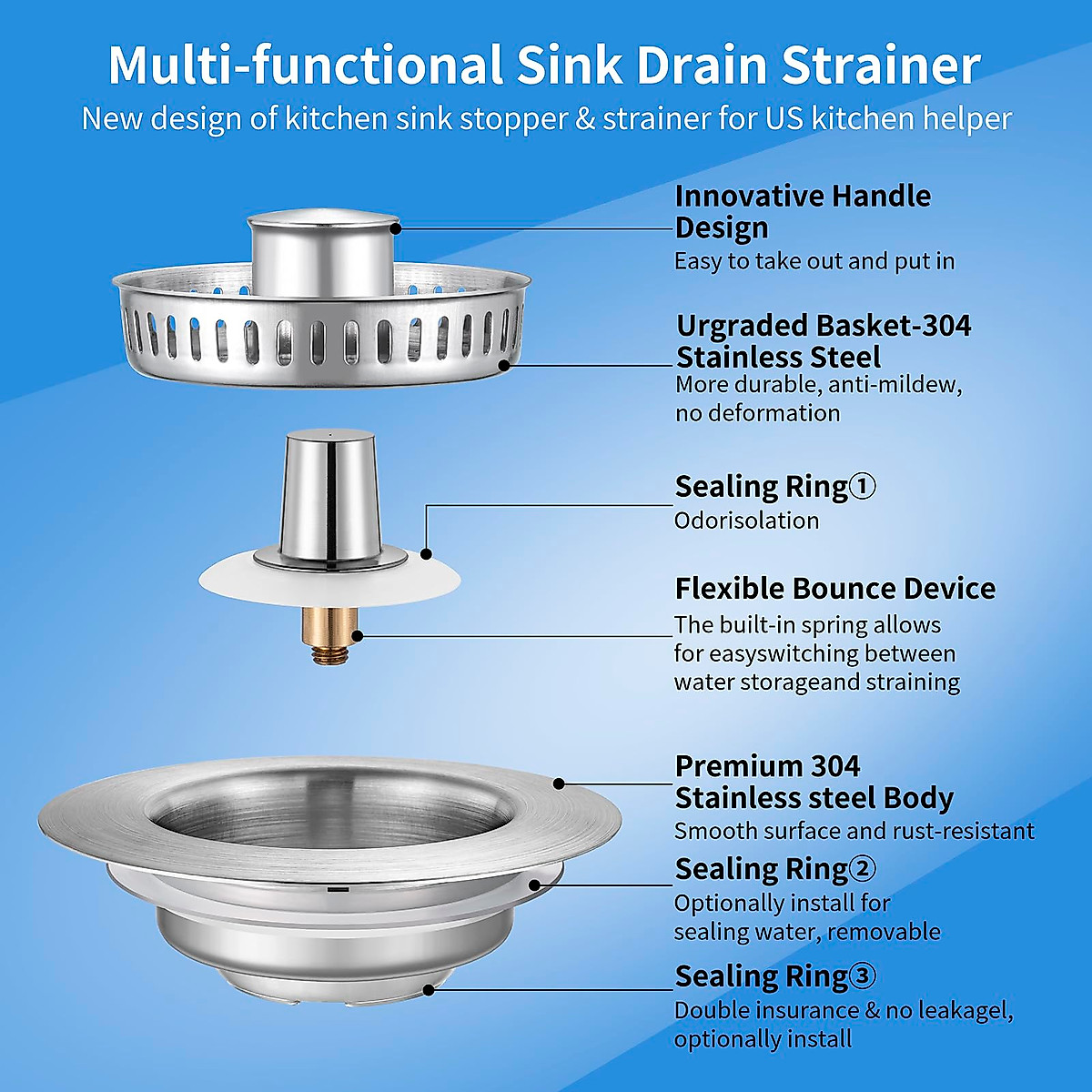 Multi-functional Sink Drain Strainer
New design of kitchen sink stopper & strainer for US kitchen helper

Innovative Handle Design
Easy to take out and put in

Urgraded Basket-304 Stainless Steel
More durable, anti-mildew, no deformation

Sealing Ring①
Odorisolation

Flexible Bounce Device
The built-in spring allows for easyswitching between water storageand straining

Premium 304 Stainless steel Body
Smooth surface and rust-resistant

Sealing Ring②
Optionally install for sealing water, removable

Sealing Ring③
Double insurance & no leakagel, optionally install