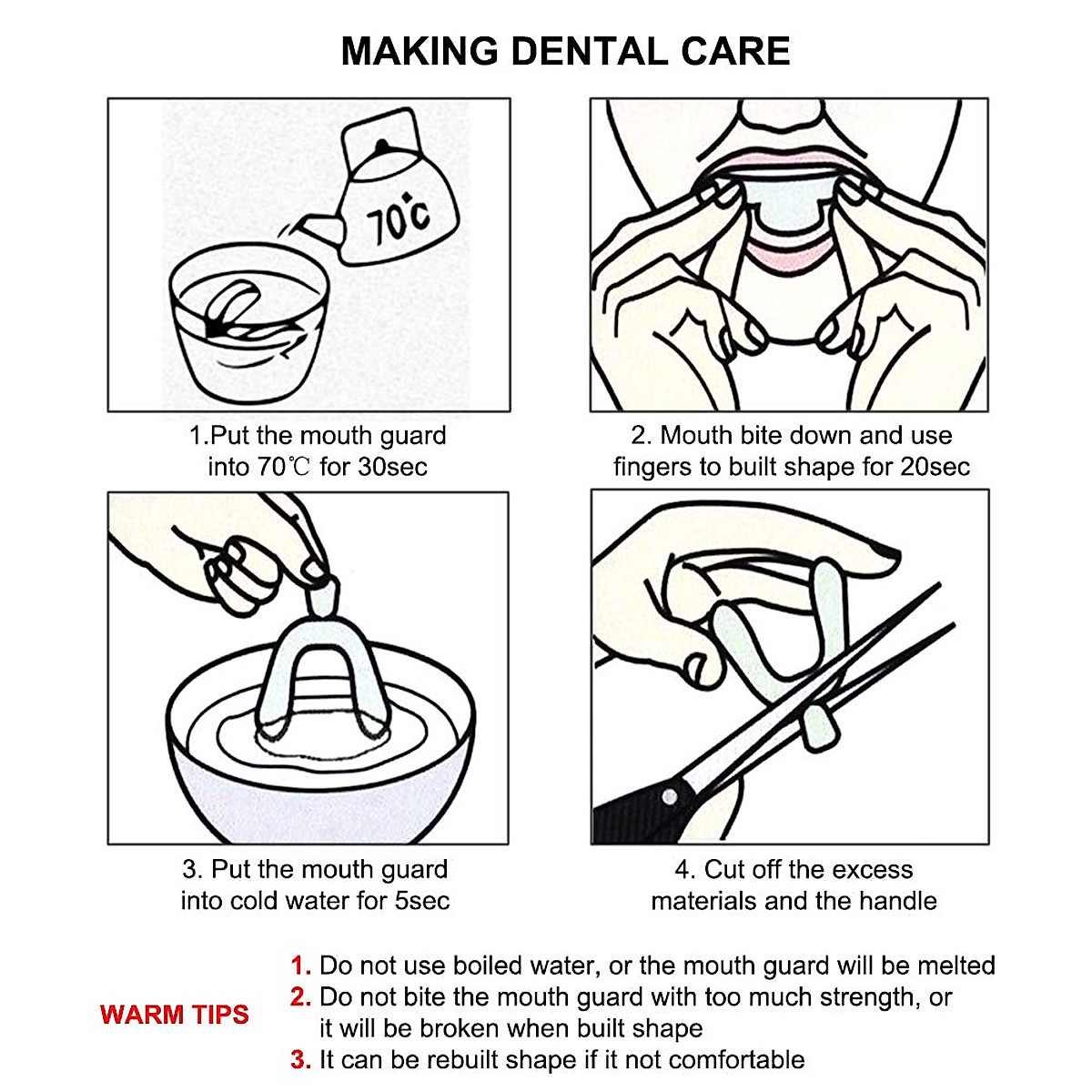 MAKING DENTAL CARE

70°c

1.Put the mouth guard into 70℃ for 30sec

2. Mouth bite down and use fingers to built shape for 20sec

3. Put the mouth guard into cold water for 5sec

4. Cut off the excess materials and the handle

WARM TIPS

1. Do not use boiled water, or the mouth guard will be melted
2. Do not bite the mouth guard with too much strength, or it will be broken when built shape
3. It can be rebuilt shape if it not comfortable