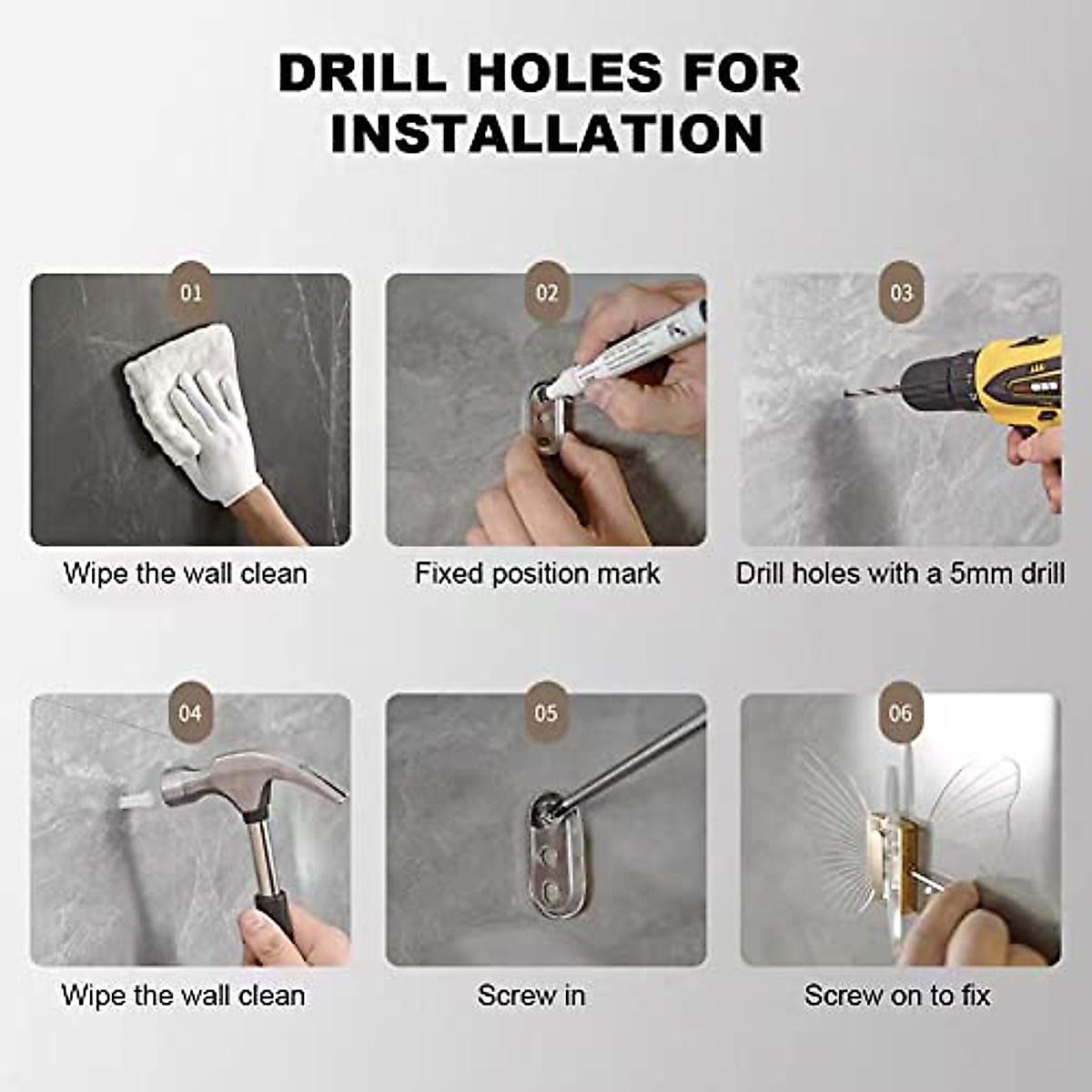 DRILL HOLES FOR INSTALLATION

01

Wipe the wall clean

02

Fixed position mark

03

Drill holes with a 5mm drill

04

Wipe the wall clean

05

Screw in

06

Screw on to fix