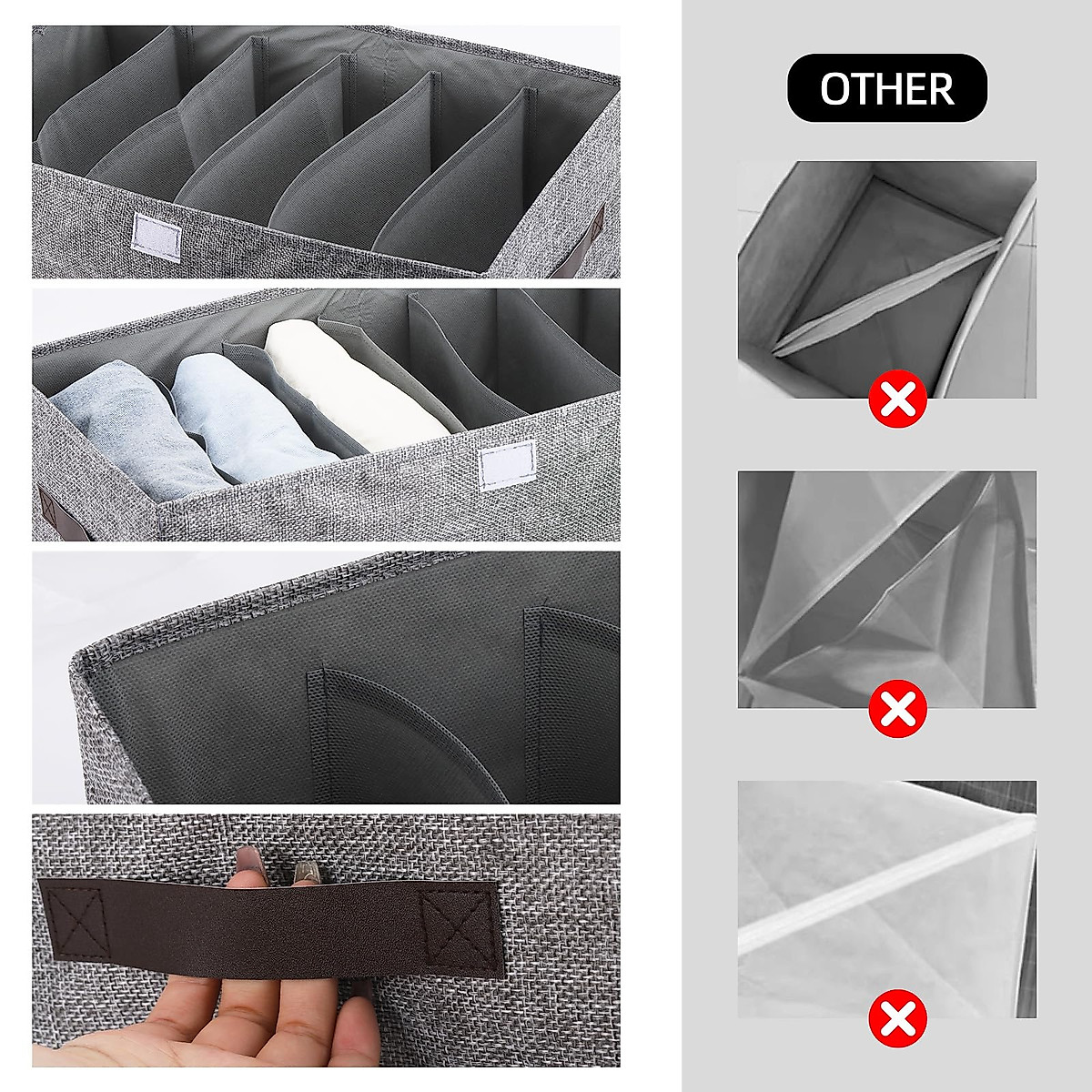 OTHER