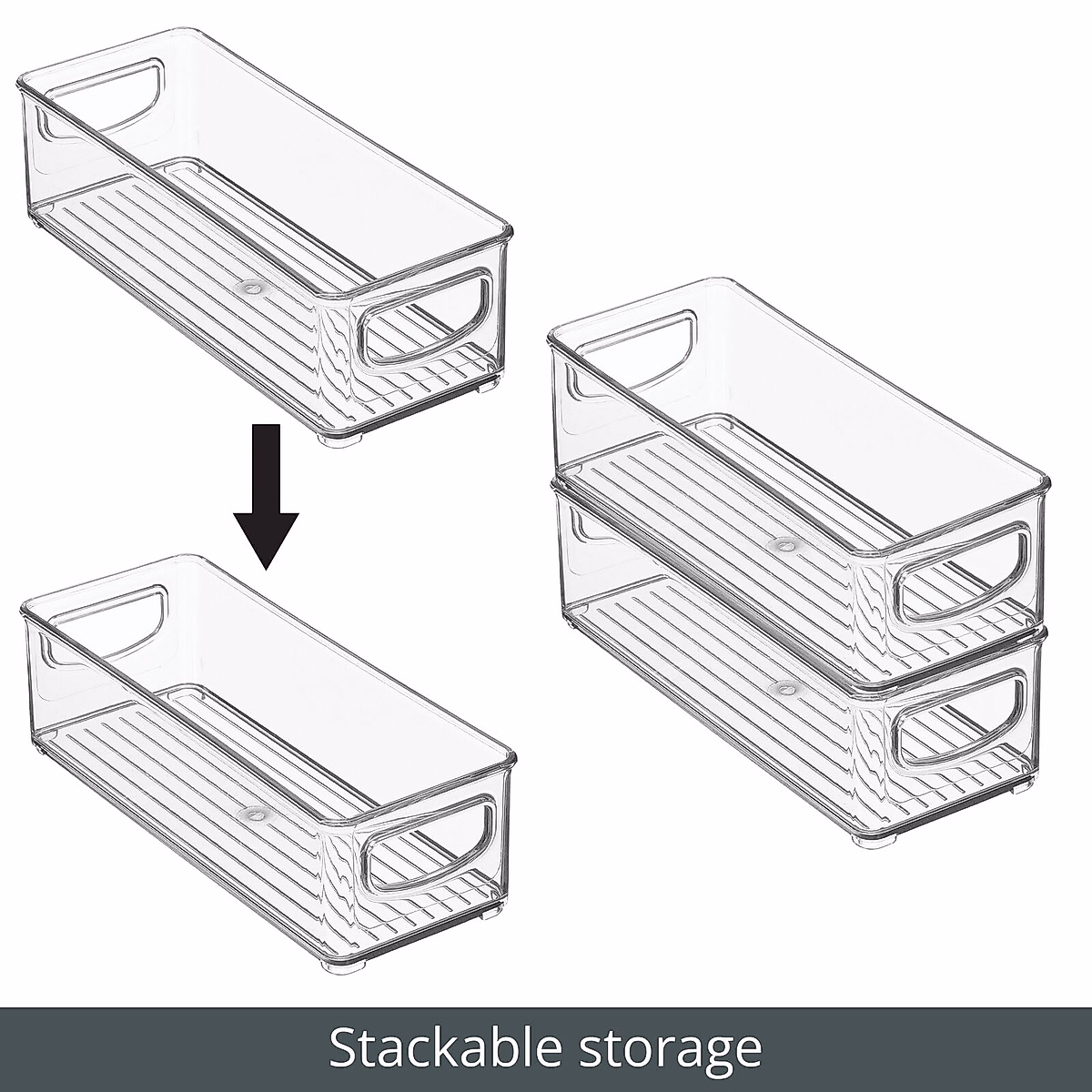 Stackable storage