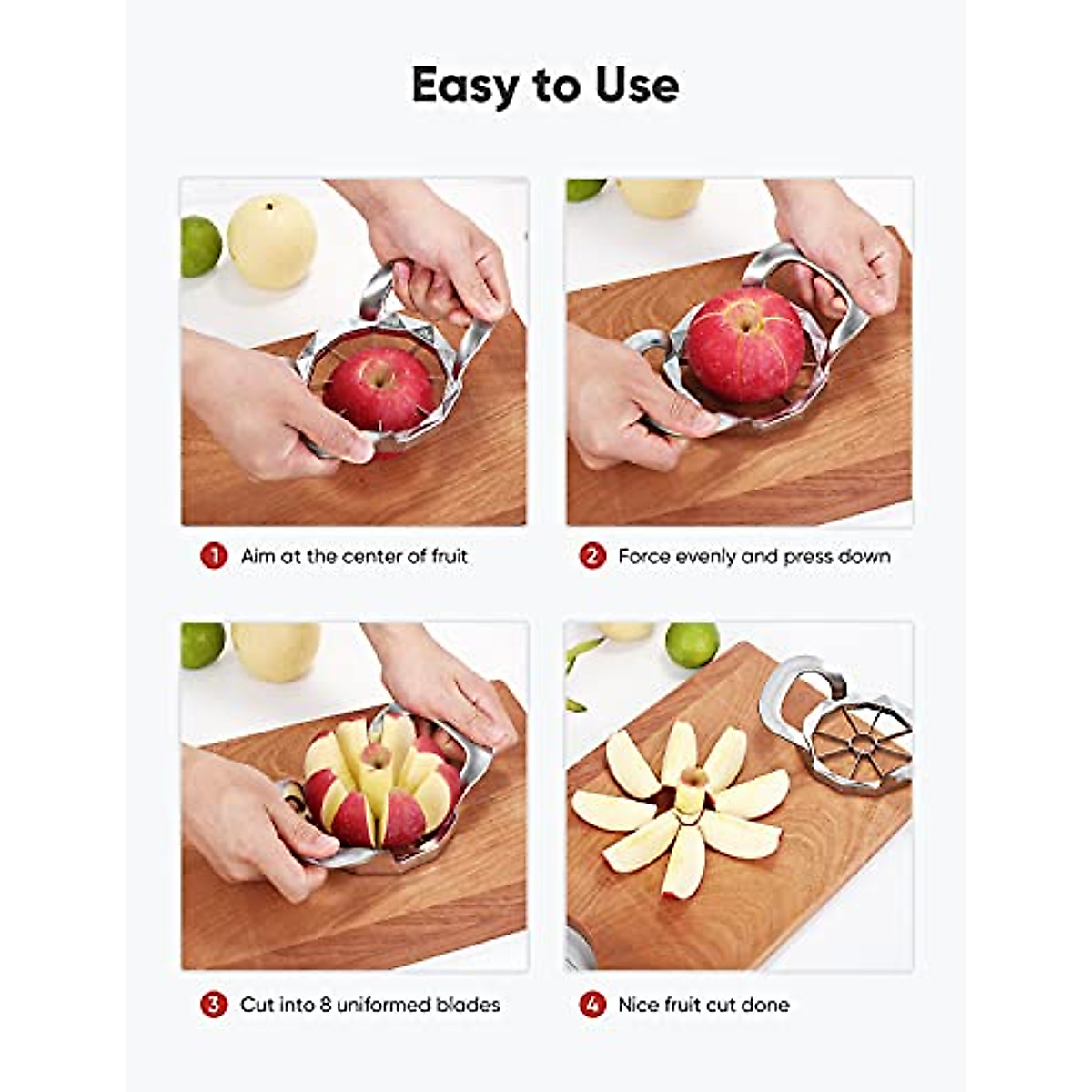 Easy to Use

1 Aim at the center of fruit

2 Force evenly and press down

3 Cut into 8 uniformed blades

4 Nice fruit cut done