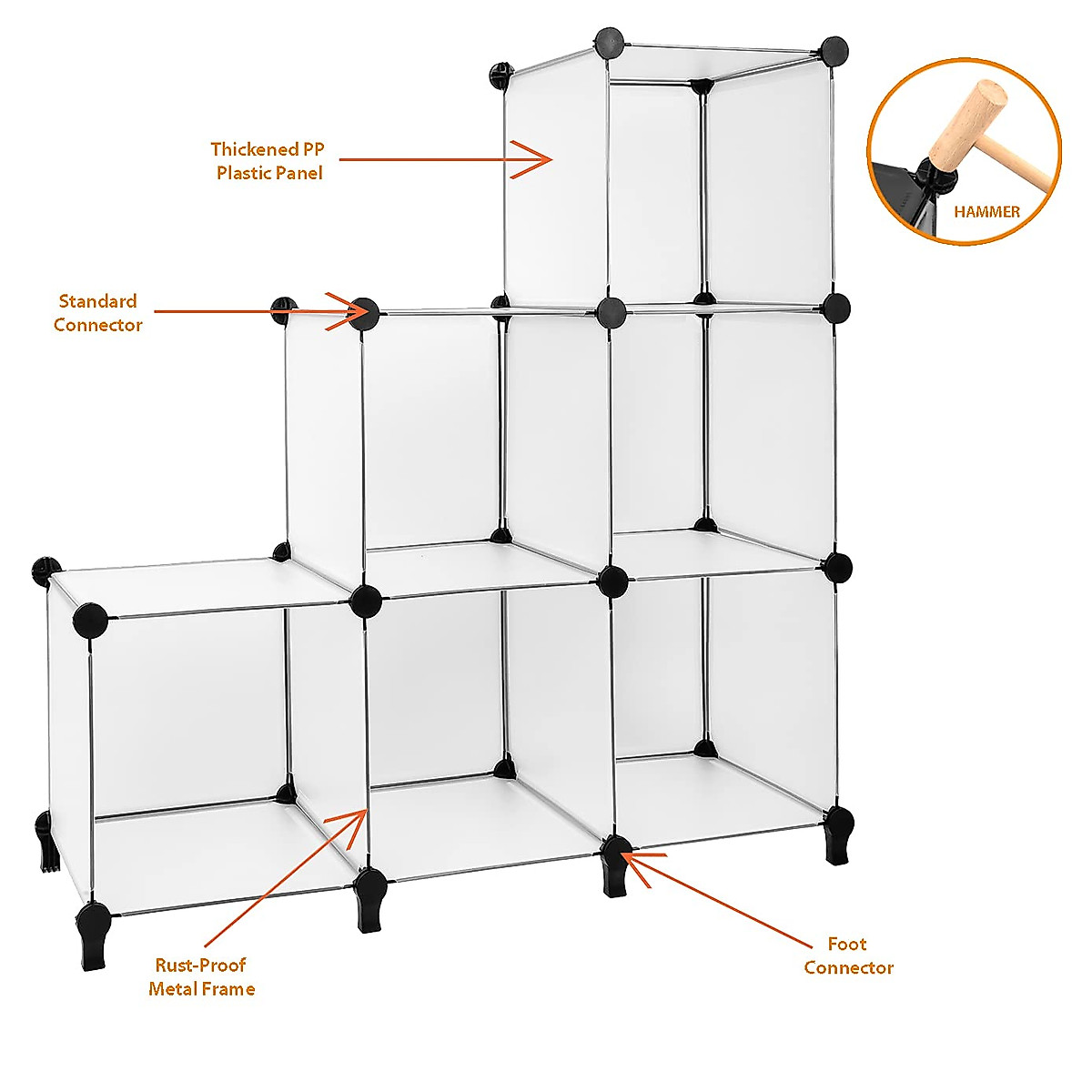 Thickened PP Plastic Panel

HAMMER

Standard Connector

Rust-Proof Metal Frame

Foot Connector