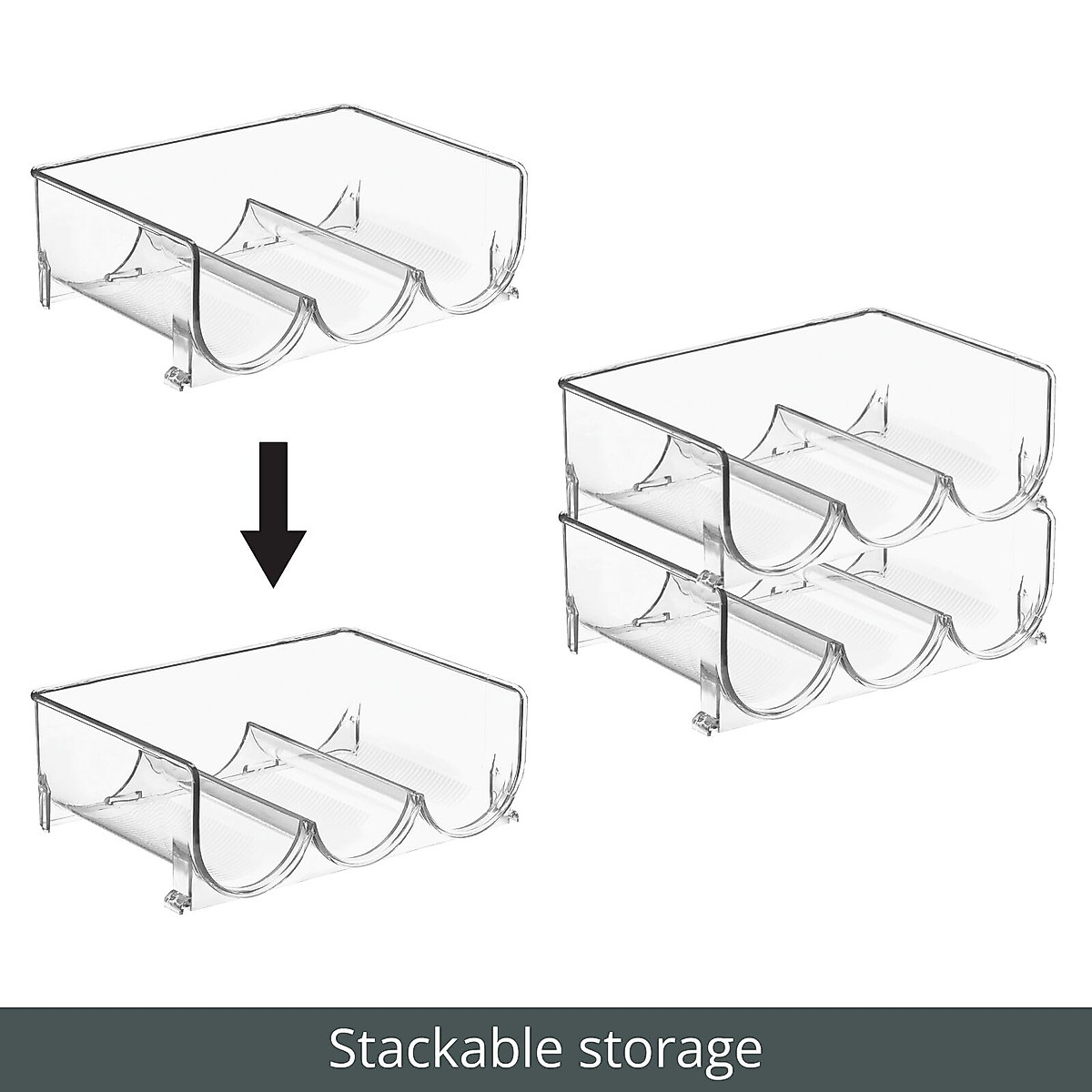 Stackable storage