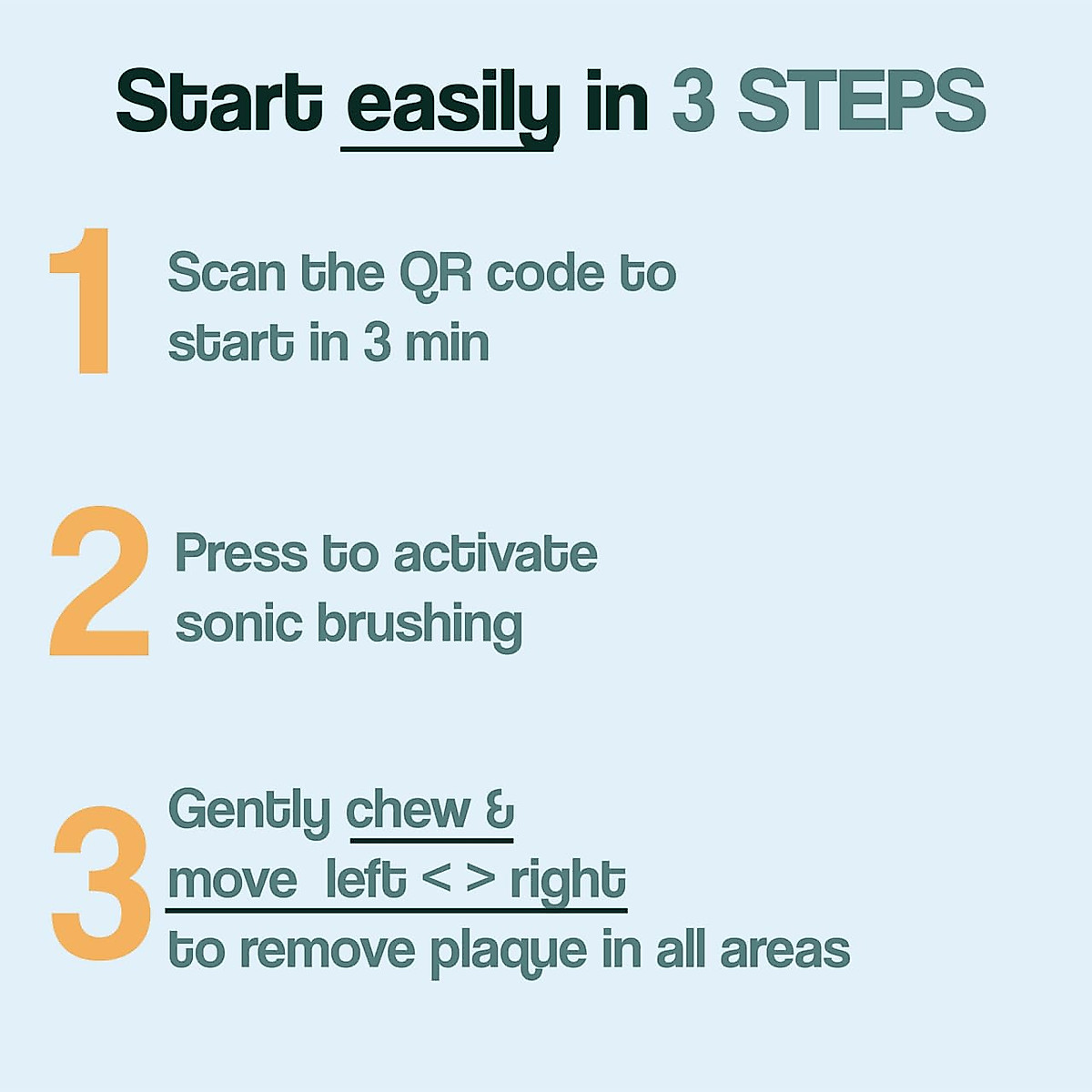 Start easily in 3 STEPS

1 Scan the QR code to start in 3 min

2 Press to activate sonic brushing

3 Gently chew & move left < > right to remove plaque in all areas