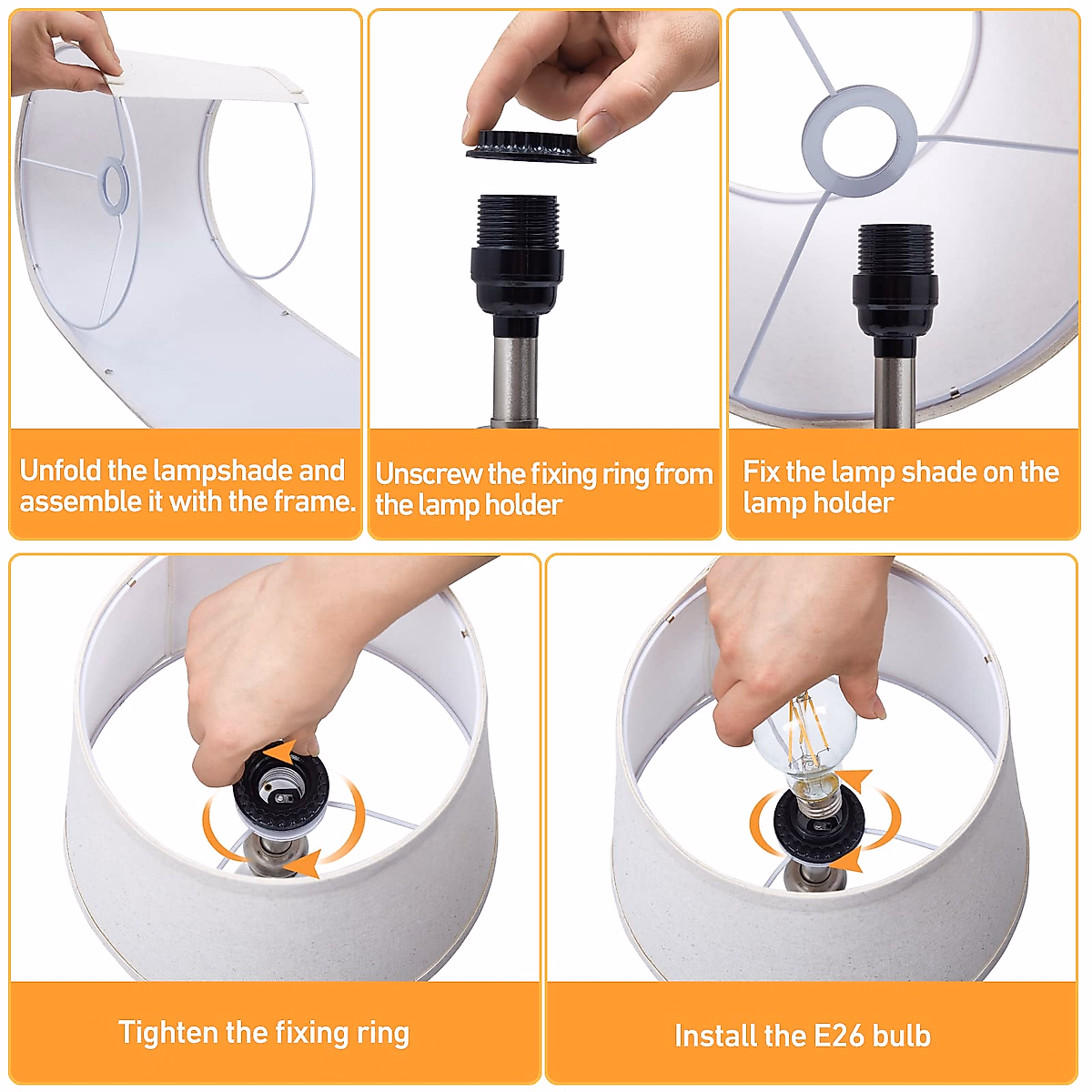 Unfold the lampshade and assemble it with the frame.

Unscrew the fixing ring from the lamp holder

Fix the lamp shade on the lamp holder

Tighten the fixing ring

Install the E26 bulb