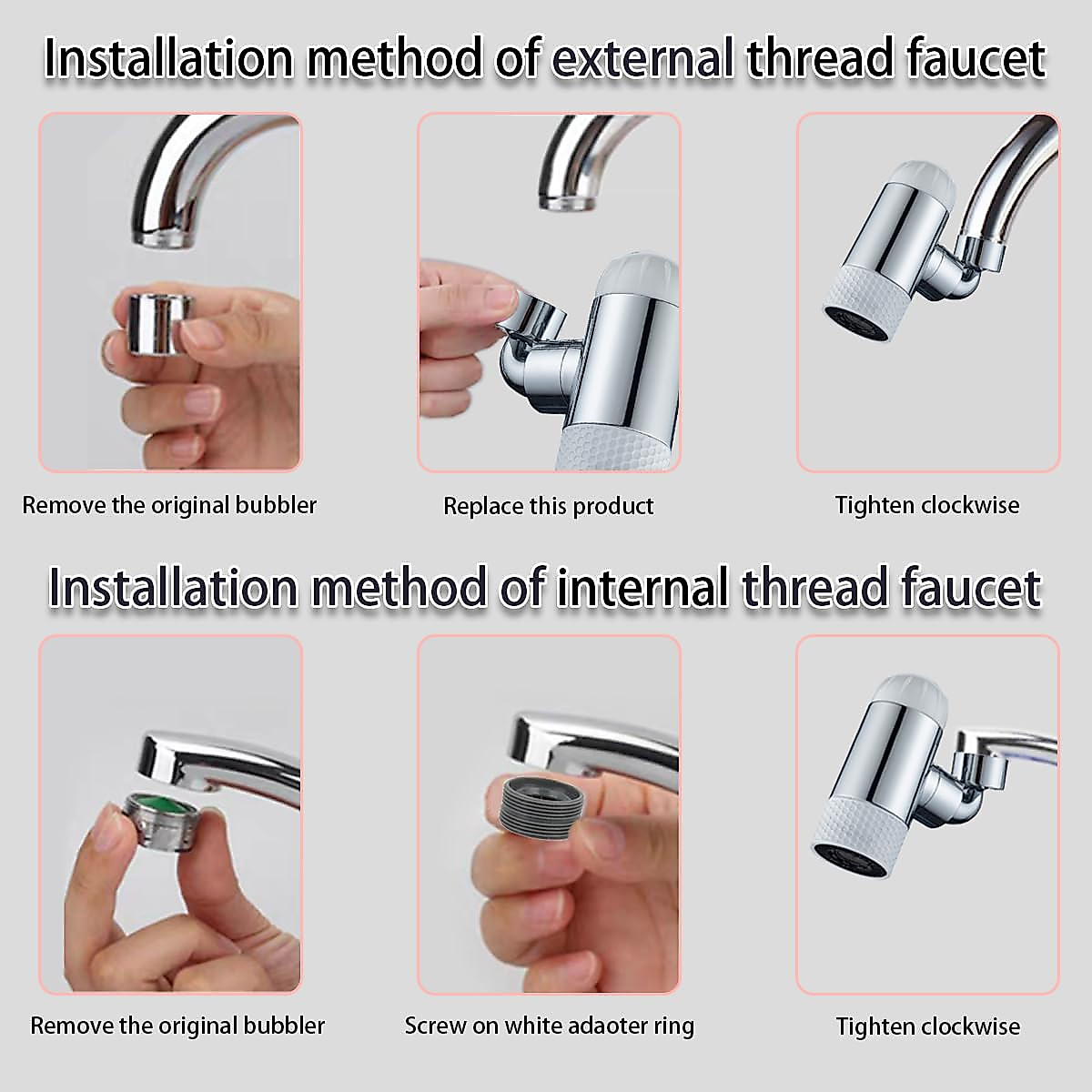 Installation method of external thread faucet

Remove the original bubbler

Replace this product

Tighten clockwise

Installation method of internal thread faucet

Remove the original bubbler

Screw on white adaoter ring

Tighten clockwise