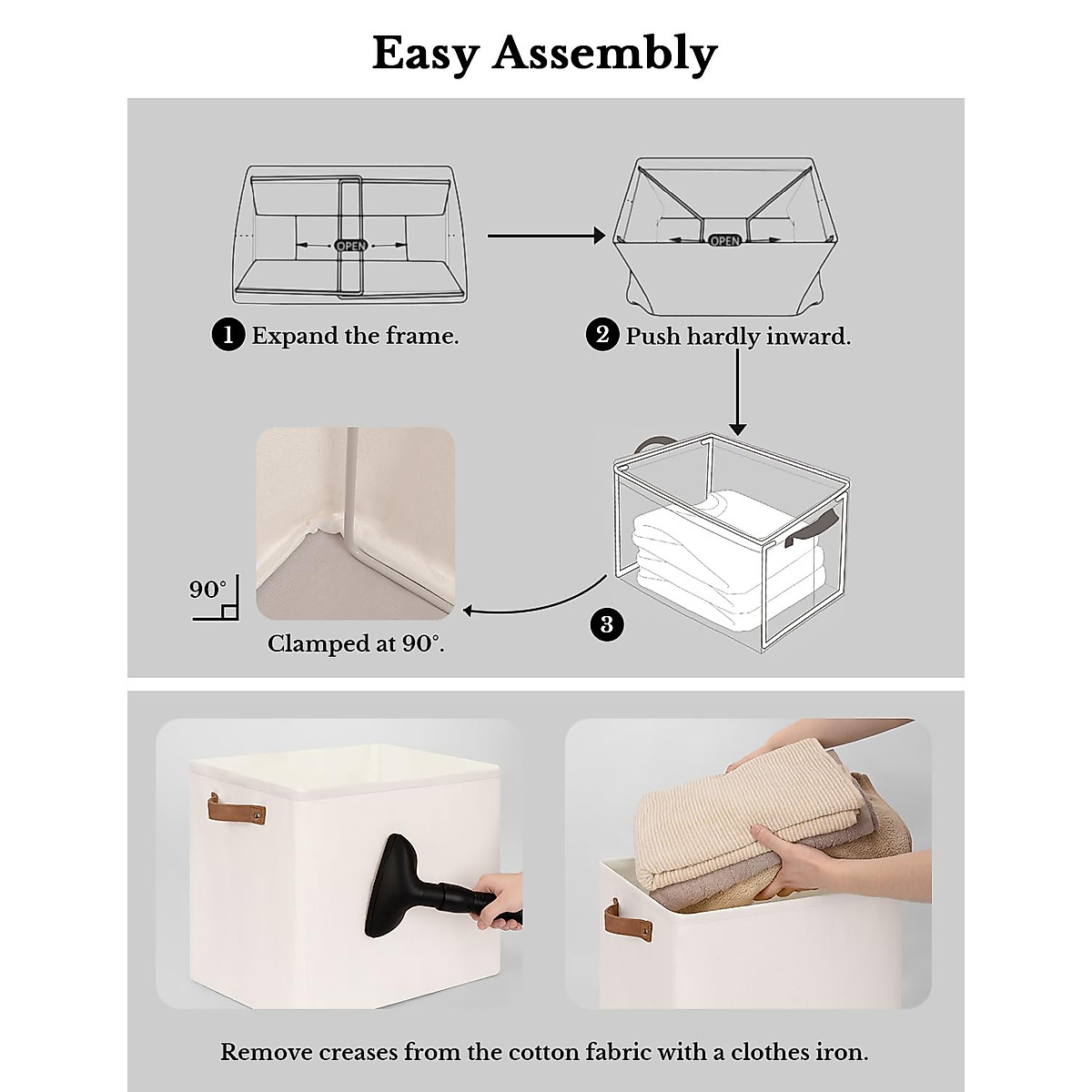 Easy Assembly

OPEN

OPEN

1 Expand the frame.

2 Push hardly inward.

90°

Clamped at 90°.

3

Remove creases from the cotton fabric with a clothes iron.