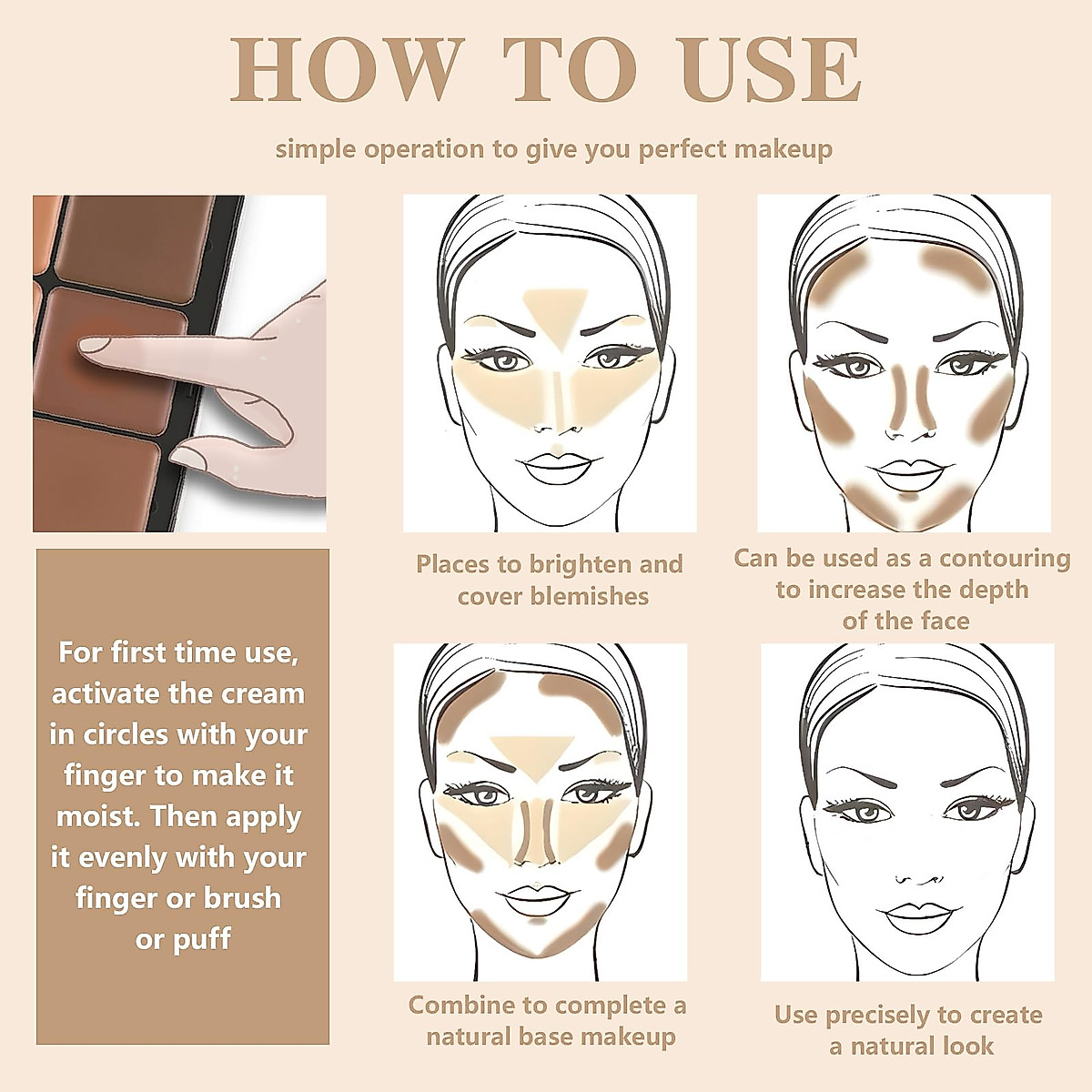 HOW TO USE

simple operation to give you perfect makeup

For first time use, activate the cream in circles with your finger to make it moist. Then apply it evenly with your finger or brush or puff

Places to brighten and cover blemishes

Can be used as a contouring to increase the depth of the face

Combine to complete a natural base makeup

Use precisely to create a natural look