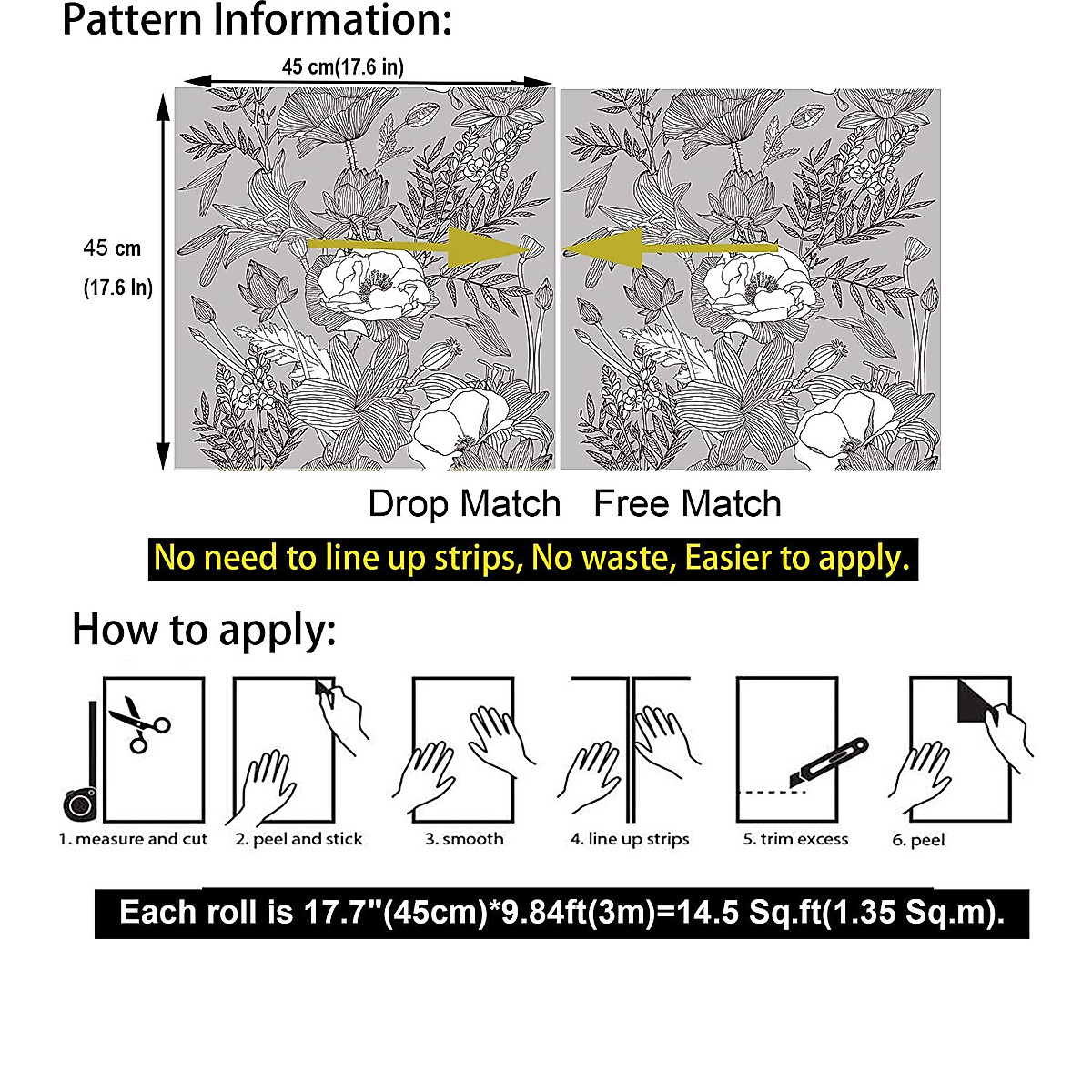 Pattern Information:

45 cm(17.6 in)

45 cm
(17.6 In)

Drop Match  Free Match

No need to line up strips, No waste, Easier to apply.

How to apply:

1. measure and cut
2. peel and stick
3. smooth
4. line up strips
5. trim excess
6. peel

Each roll is 17.7"(45cm)*9.84ft(3m)=14.5 Sq.ft(1.35 Sq.m).