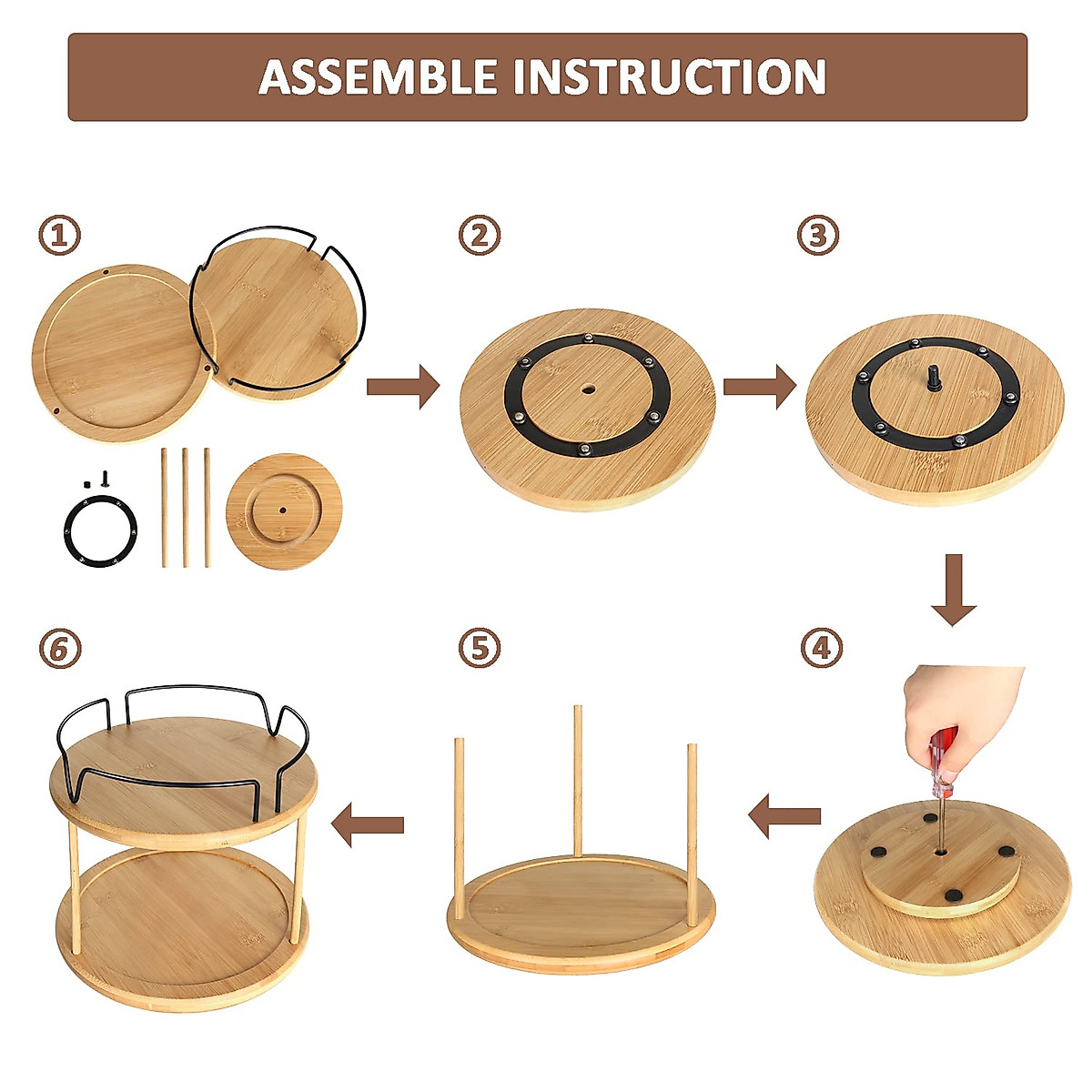 ASSEMBLE INSTRUCTION

①

②

③

④

⑤

⑥