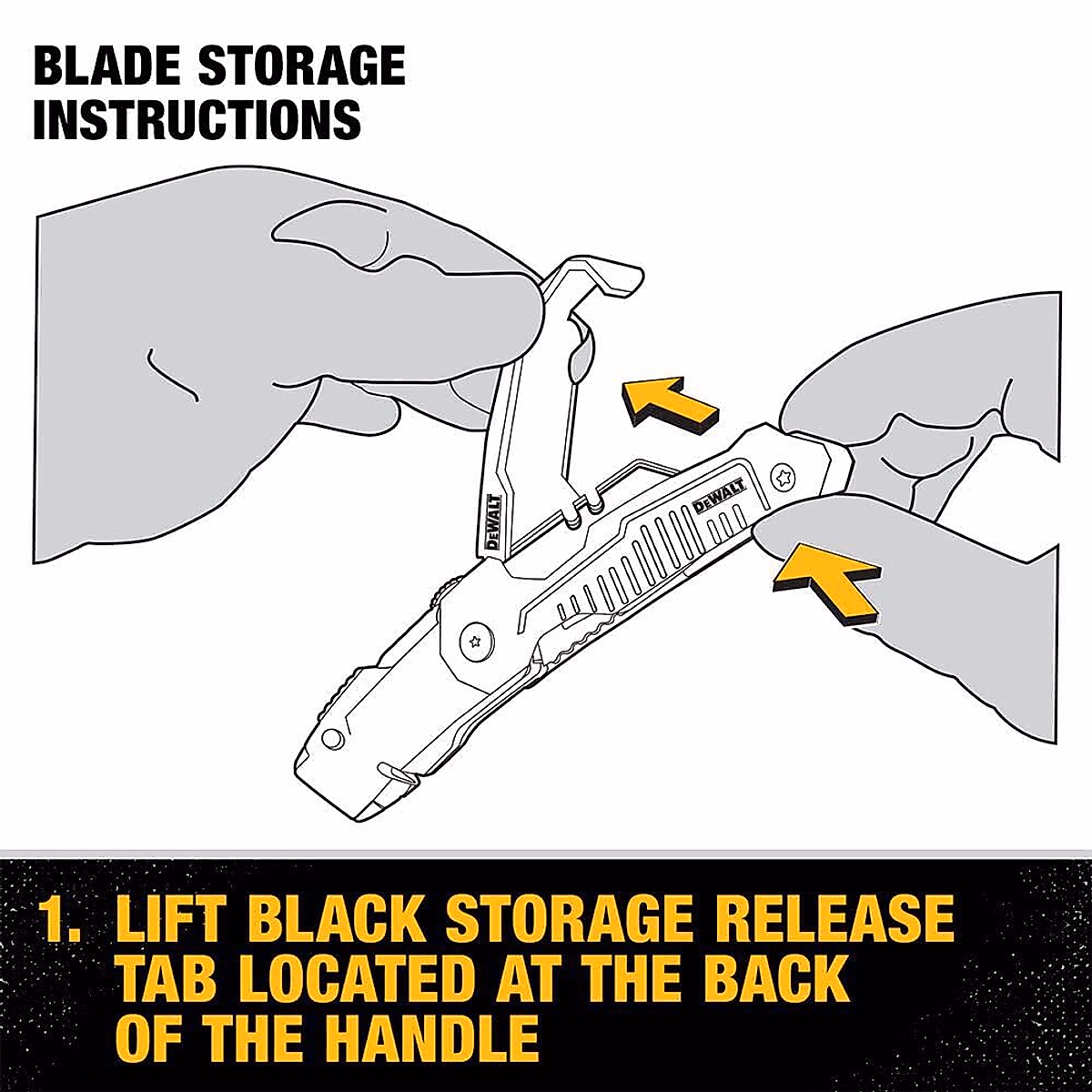 BLADE STORAGE INSTRUCTIONS

DEWALT

DEWALT

1. LIFT BLACK STORAGE RELEASE TAB LOCATED AT THE BACK OF THE HANDLE