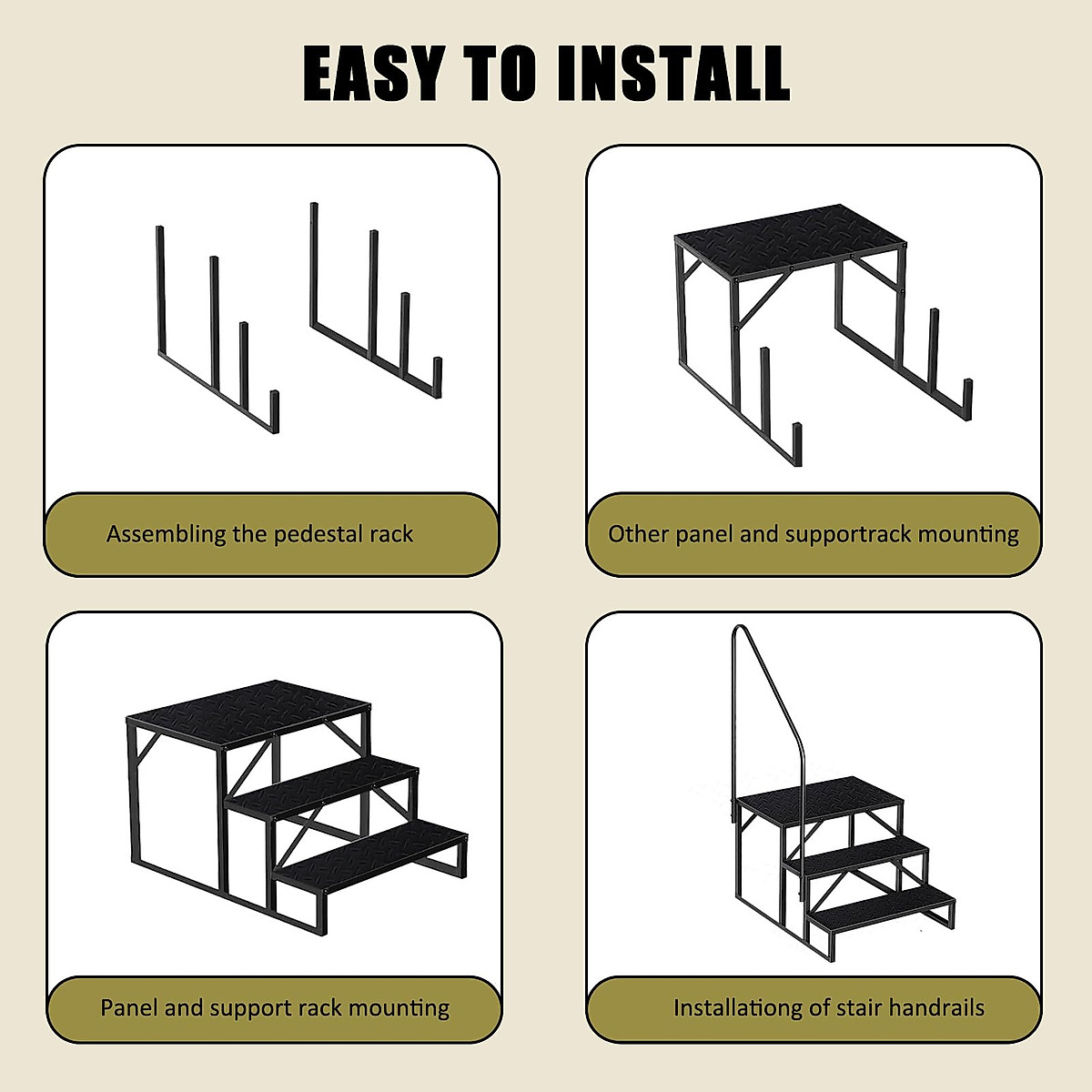 EASY TO INSTALL

Assembling the pedestal rack

Other panel and supportrack mounting

Panel and support rack mounting

Installationg of stair handrails