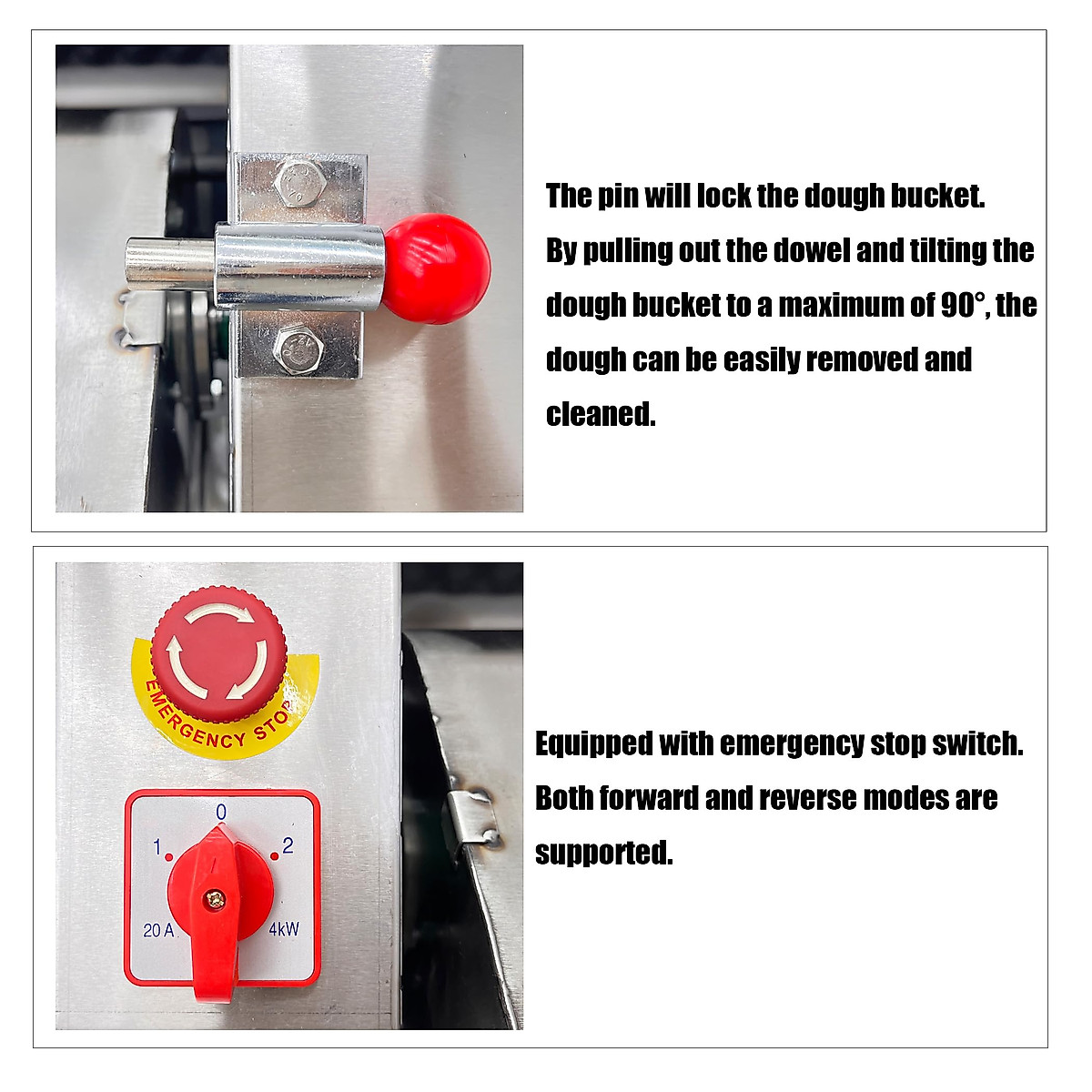 The pin will lock the dough bucket.
By pulling out the dowel and tilting the dough bucket to a maximum of 90°, the dough can be easily removed and cleaned.

EMERGENCY STOP

0
1
2
20 A
4kW

Equipped with emergency stop switch.
Both forward and reverse modes are supported.