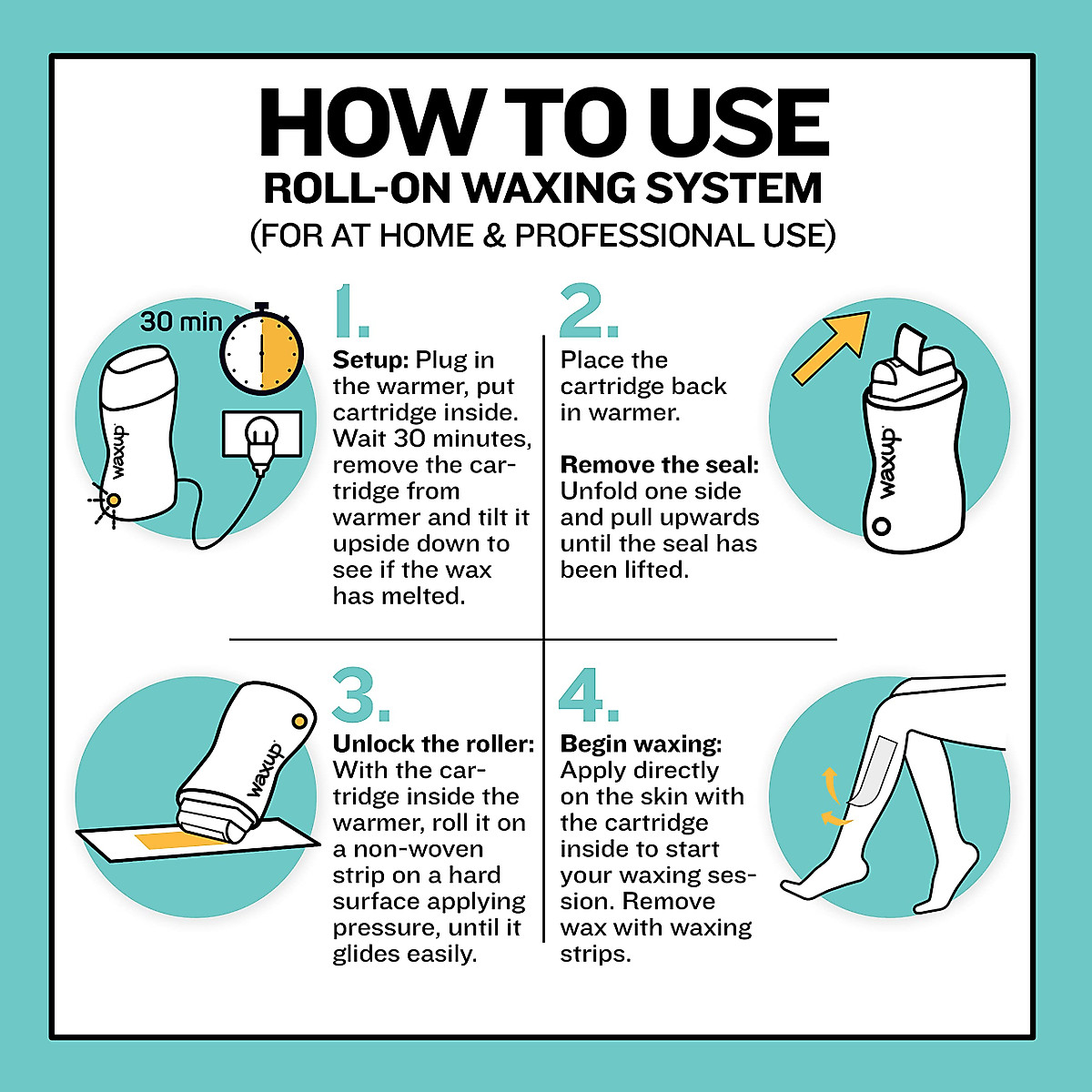 HOW TO USE
ROLL-ON WAXING SYSTEM
(FOR AT HOME & PROFESSIONAL USE)

30 min

waxup

1.
Setup: Plug in the warmer, put cartridge inside. Wait 30 minutes, remove the cartridge from warmer and tilt it upside down to see if the wax has melted.

2.
Place the cartridge back in warmer.

Remove the seal: Unfold one side and pull upwards until the seal has been lifted.

waxup

waxup

3.
Unlock the roller: With the cartridge inside the warmer, roll it on a non-woven strip on a hard surface applying pressure, until it glides easily.

4.
Begin waxing: Apply directly on the skin with the cartridge inside to start your waxing session. Remove wax with waxing strips.