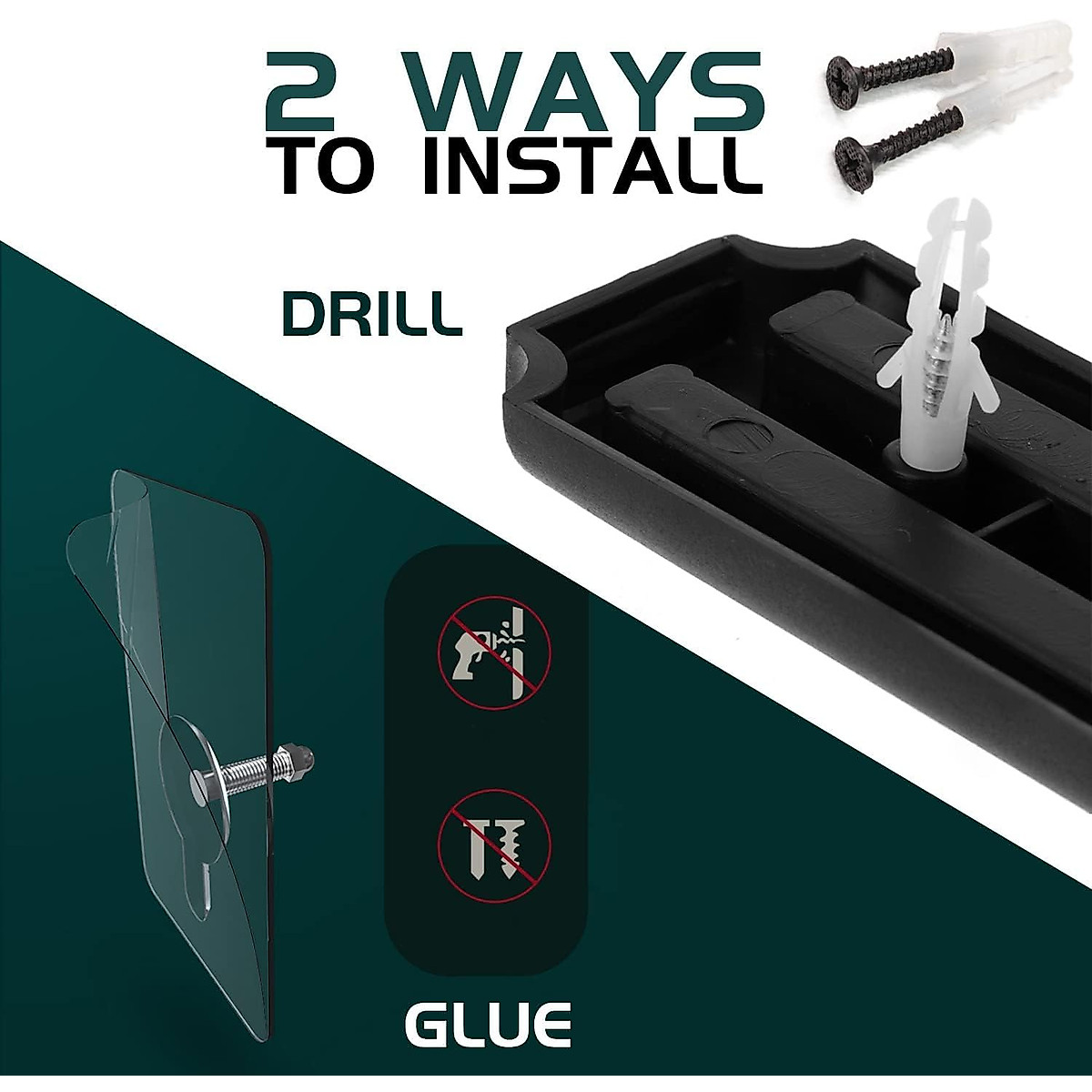 2 WAYS
TO INSTALL

DRILL

GLUE