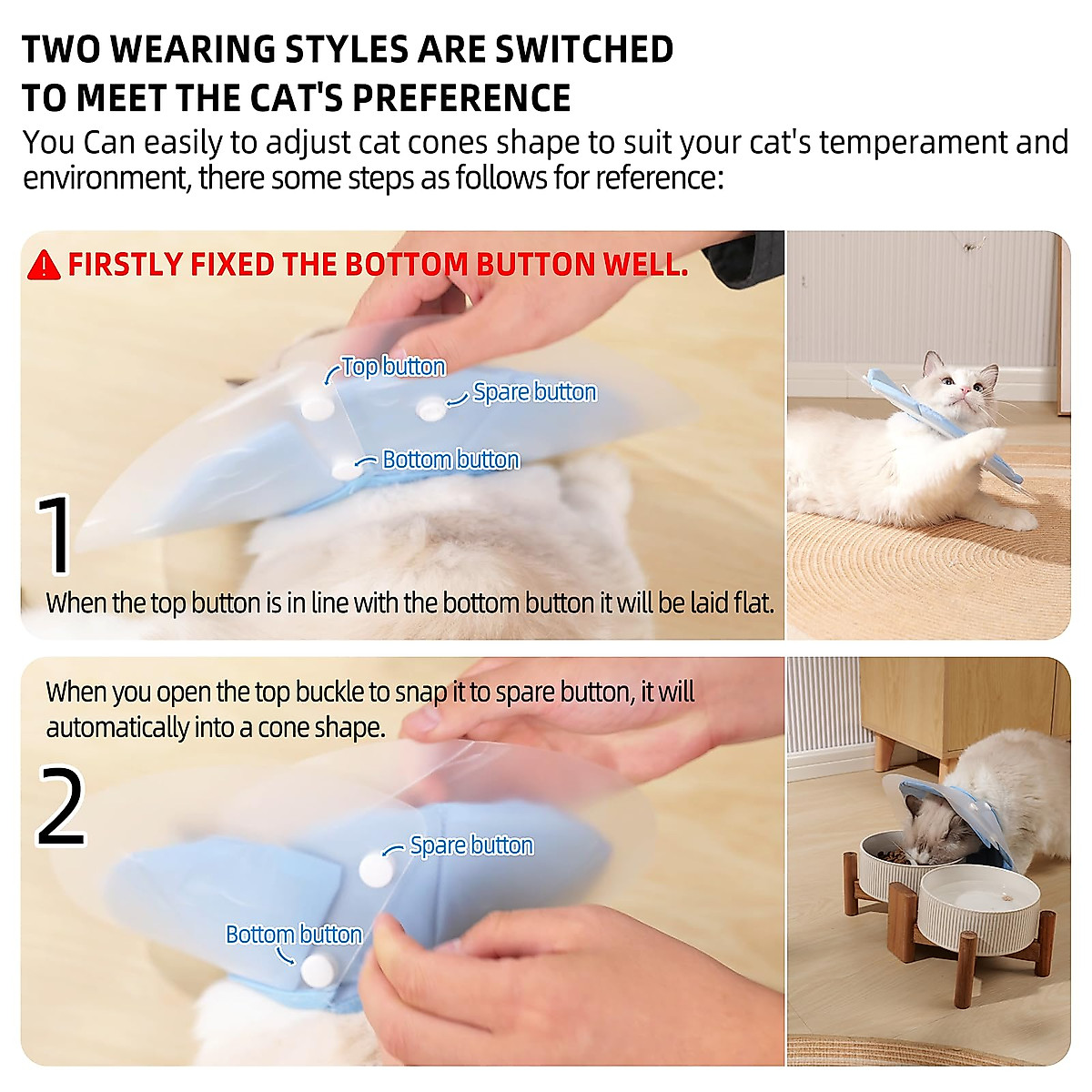 TWO WEARING STYLES ARE SWITCHED TO MEET THE CAT'S PREFERENCE

You Can easily to adjust cat cones shape to suit your cat's temperament and environment, there some steps as follows for reference:

FIRSTLY FIXED THE BOTTOM BUTTON WELL.

Top button

Spare button

Bottom button

1

When the top button is in line with the bottom button it will be laid flat.

When you open the top buckle to snap it to spare button, it will automatically into a cone shape.

2

Spare button

Bottom button