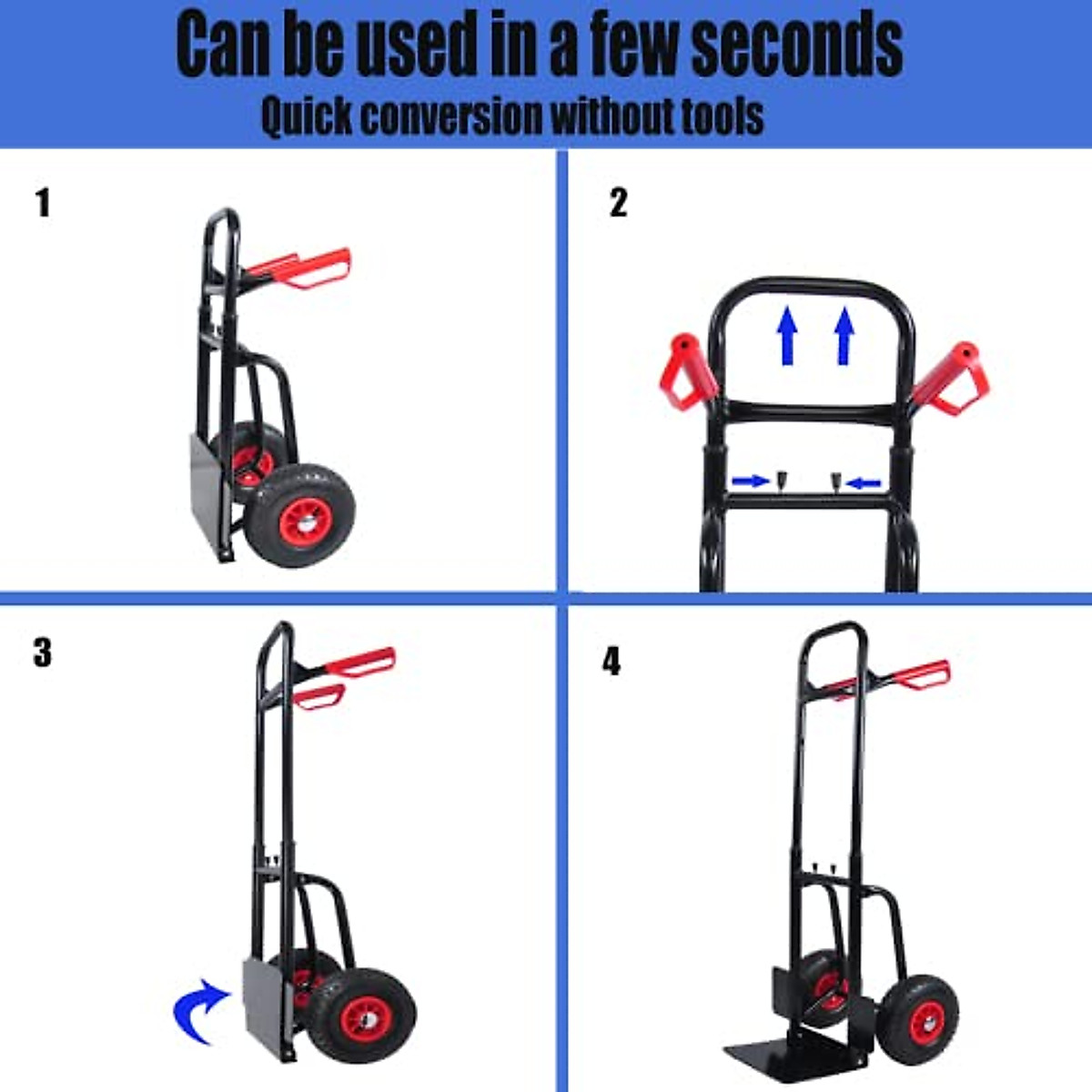 Can be used in a few seconds
Quick conversion without tools

1

2

3

4