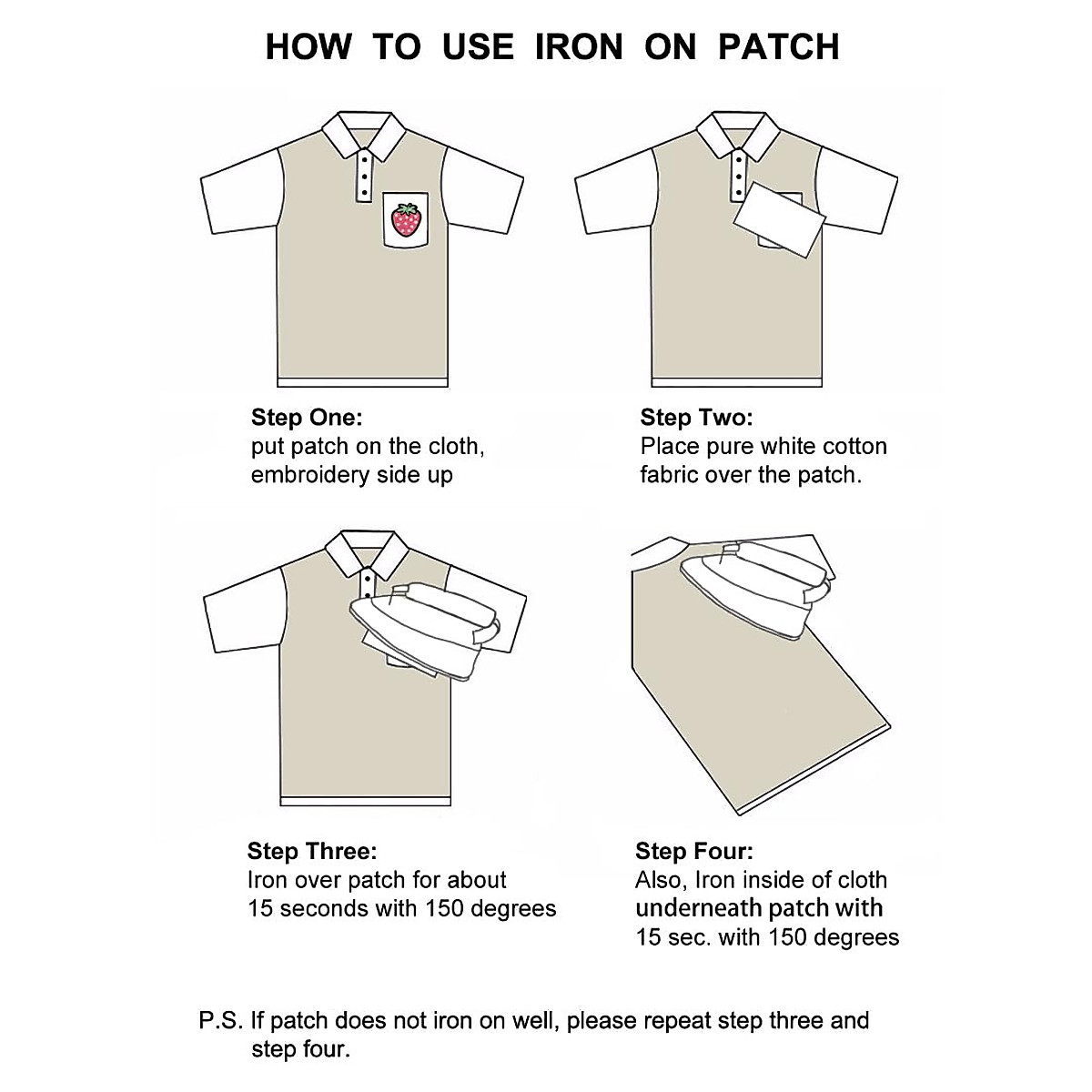 HOW TO USE IRON ON PATCH

Step One:
put patch on the cloth, embroidery side up

Step Two:
Place pure white cotton fabric over the patch.

Step Three:
Iron over patch for about 15 seconds with 150 degrees

Step Four:
Also, Iron inside of cloth underneath patch with 15 sec. with 150 degrees

P.S. If patch does not iron on well, please repeat step three and step four.