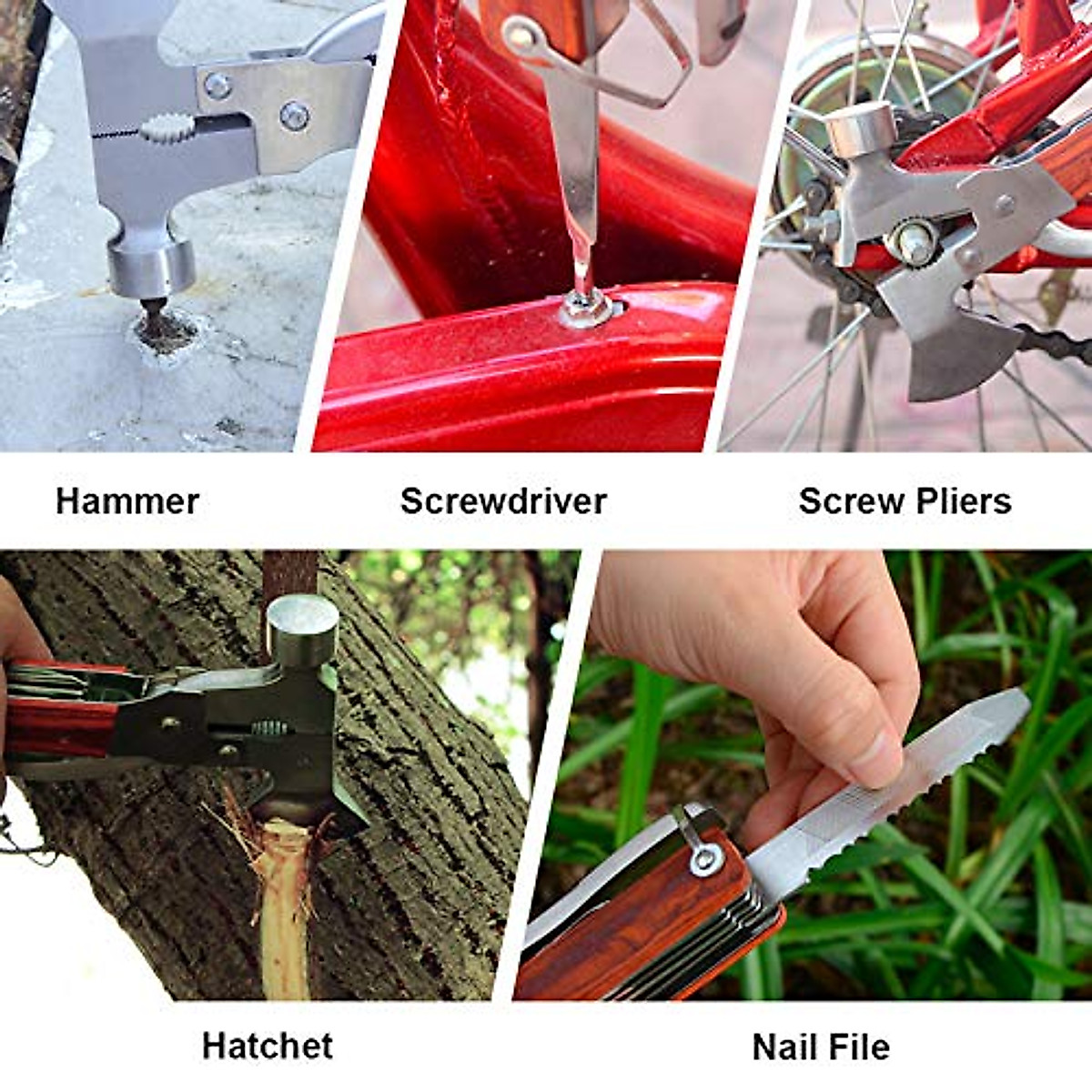 Hammer

Screwdriver

Screw Pliers

Hatchet

Nail File