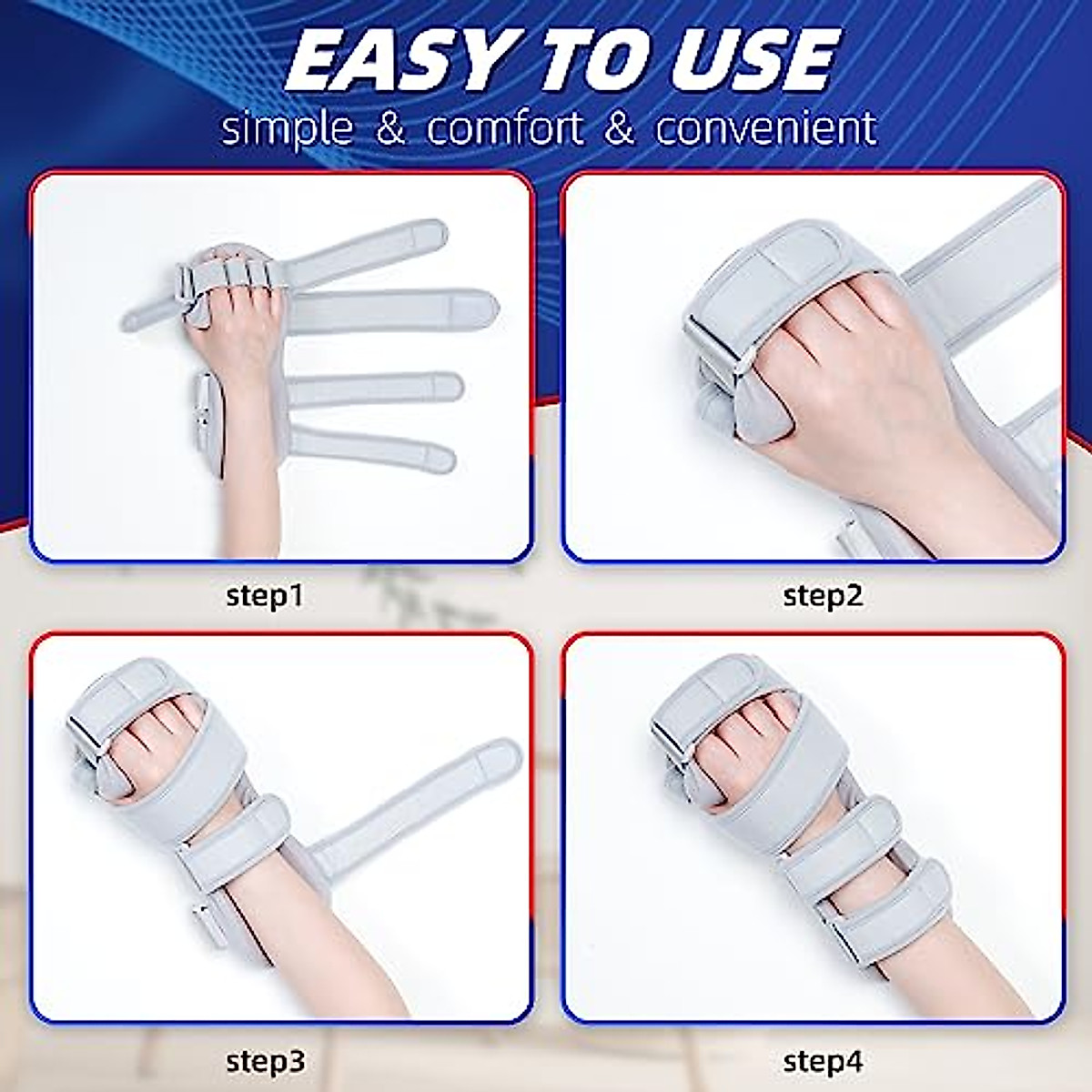 EASY TO USE
simple & comfort & convenient

step1

step2

step3

step4