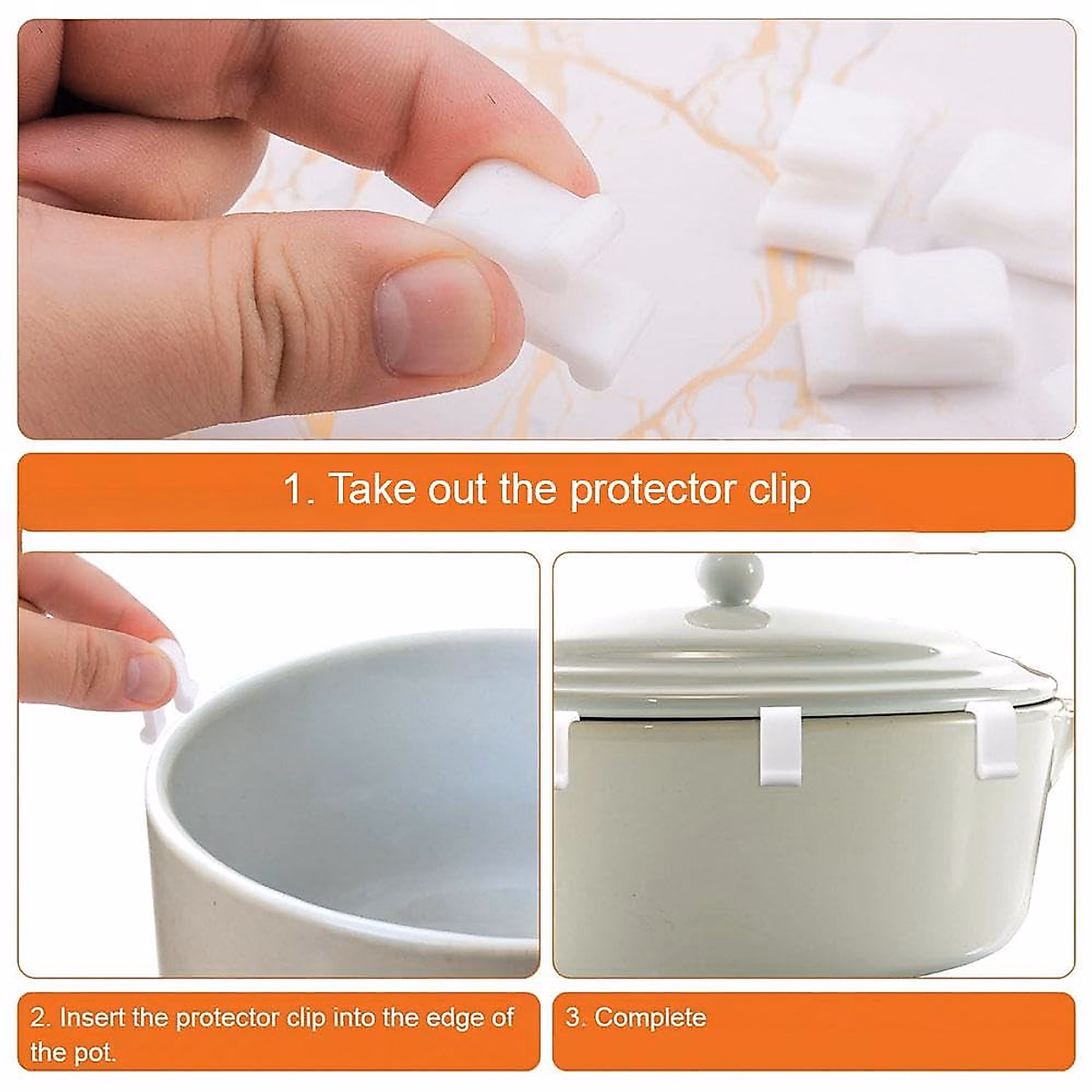 1. Take out the protector clip

2. Insert the protector clip into the edge of the pot.

3. Complete