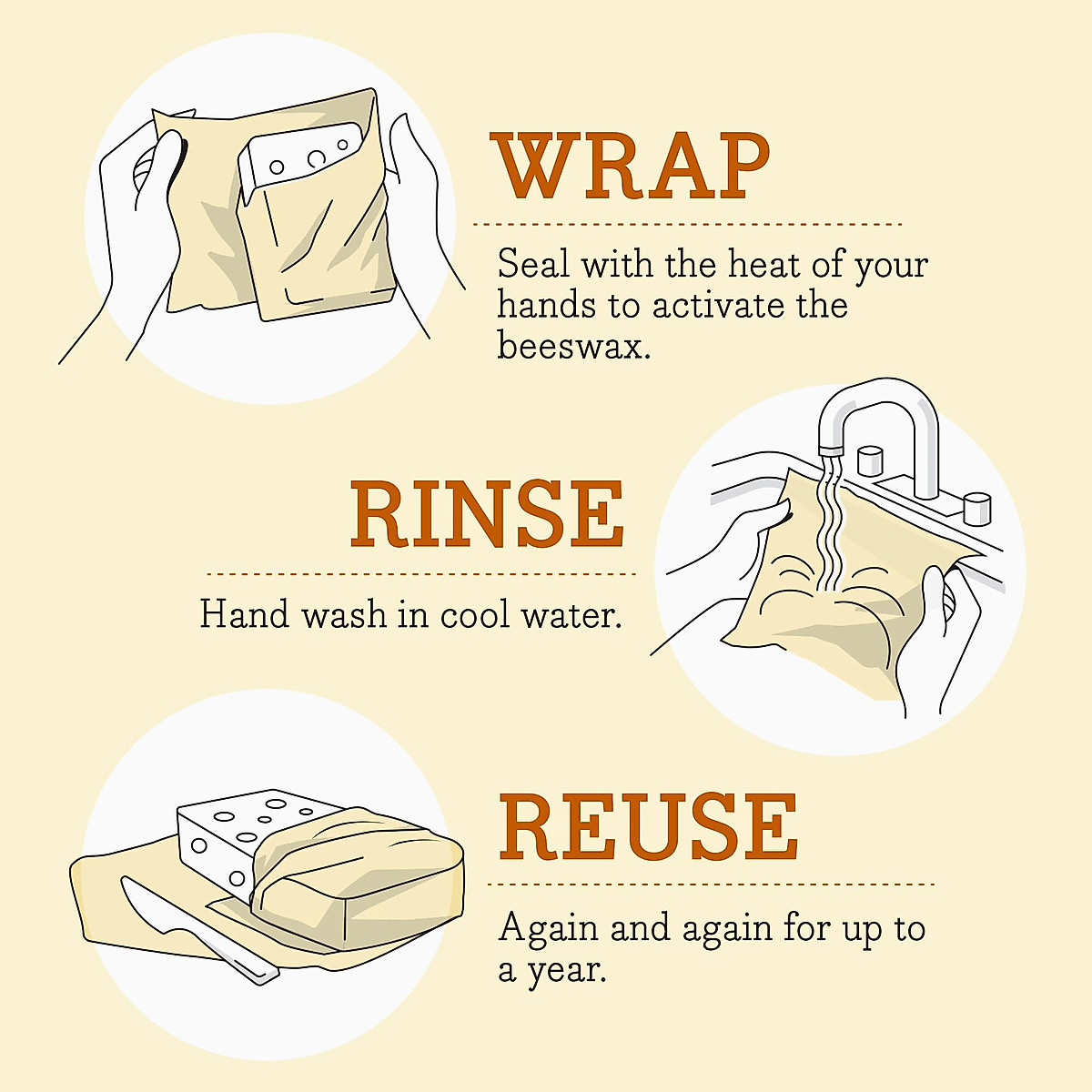 WRAP

Seal with the heat of your hands to activate the beeswax.

RINSE

Hand wash in cool water.

REUSE

Again and again for up to a year.