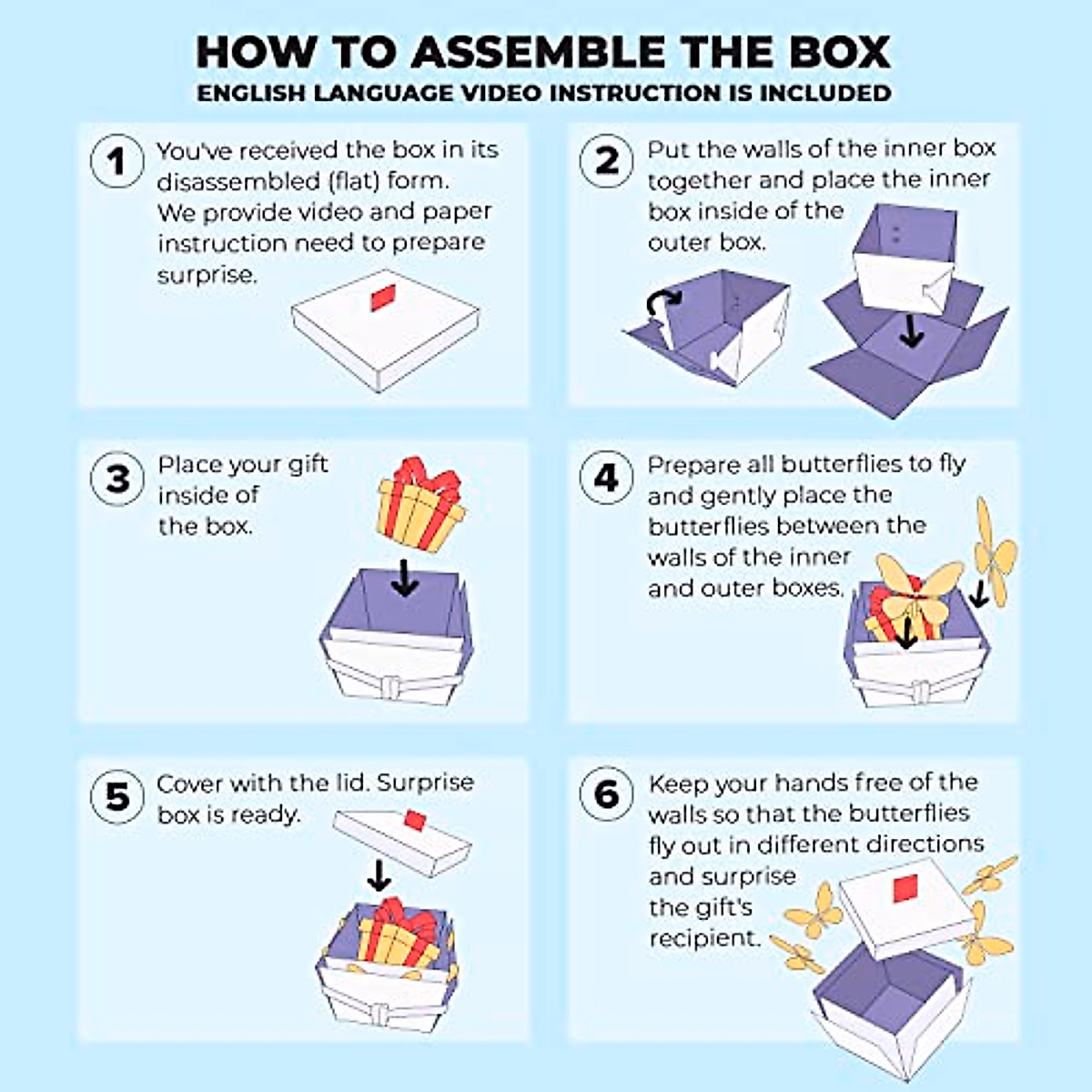 HOW TO ASSEMBLE THE BOX
ENGLISH LANGUAGE VIDEO INSTRUCTION IS INCLUDED

1 You've received the box in its disassembled (flat) form. We provide video and paper instruction need to prepare surprise.

2 Put the walls of the inner box together and place the inner box inside of the outer box.

3 Place your gift inside of the box.

4 Prepare all butterflies to fly and gently place the butterflies between the walls of the inner and outer boxes.

5 Cover with the lid. Surprise box is ready.

6 Keep your hands free of the walls so that the butterflies fly out in different directions and surprise the gift's recipient.