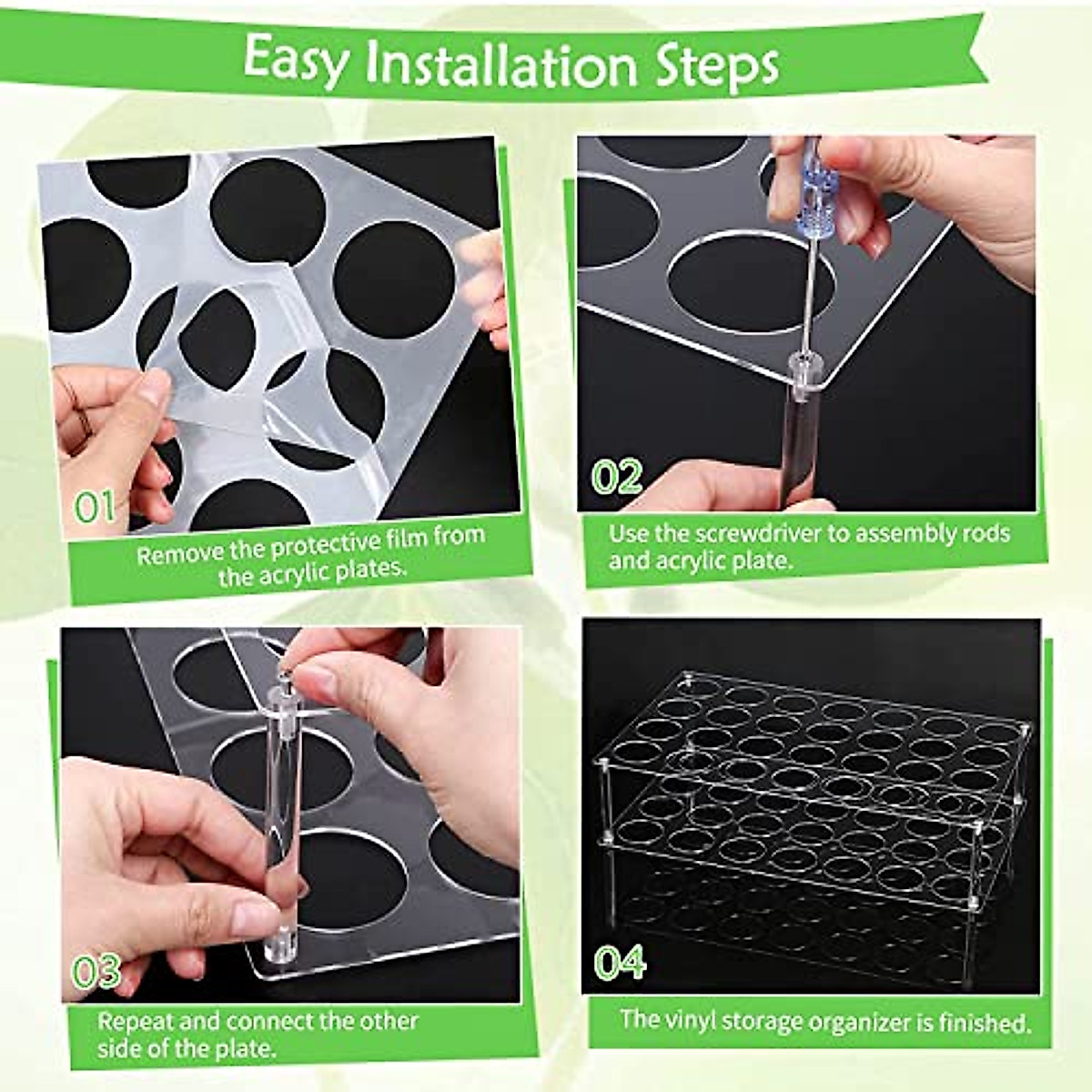 Easy Installation Steps

01

Remove the protective film from the acrylic plates.

02

Use the screwdriver to assembly rods and acrylic plate.

03

Repeat and connect the other side of the plate.

04

The vinyl storage organizer is finished.