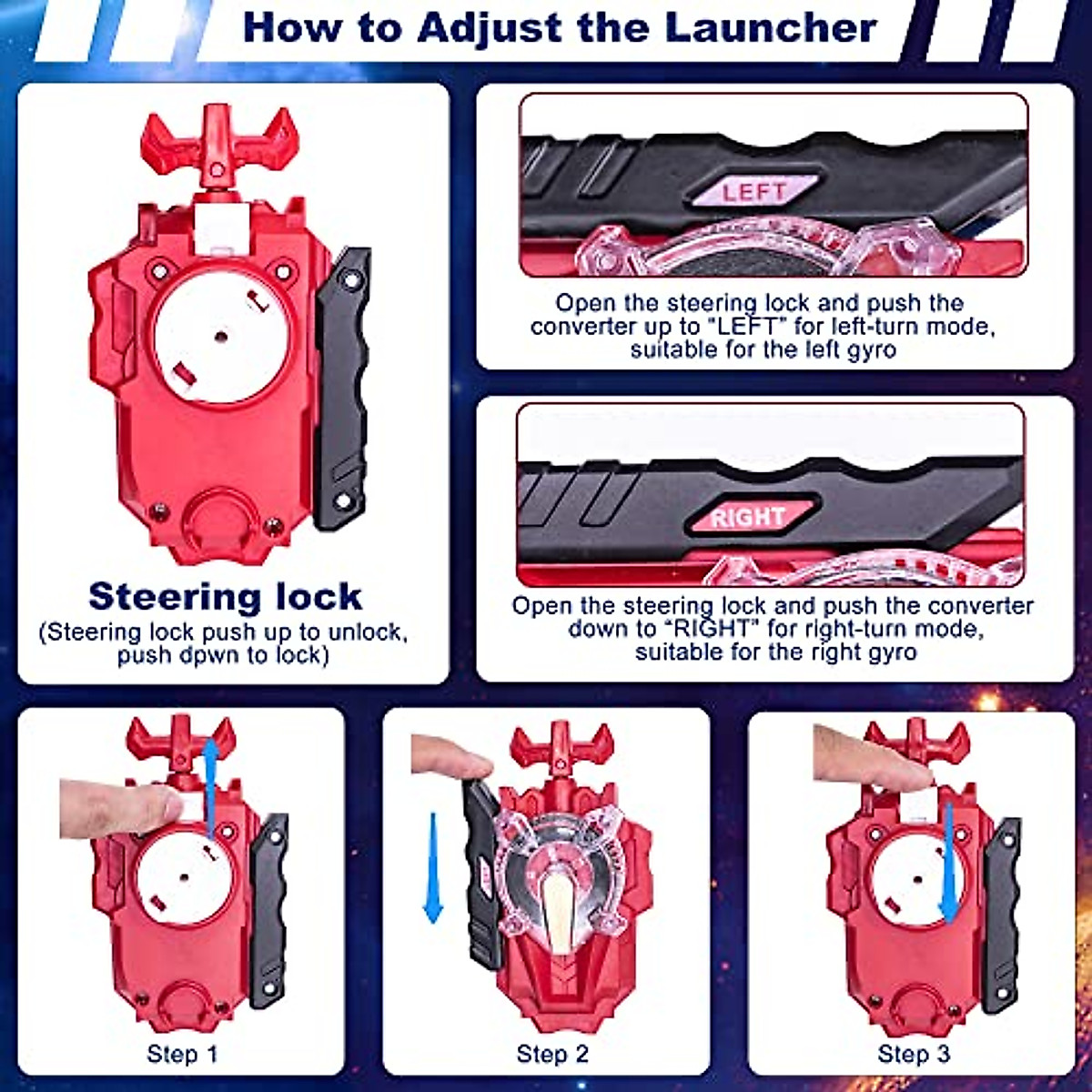 How to Adjust the Launcher

Steering lock
(Steering lock push up to unlock, push dpwn to lock)

LEFT

Open the steering lock and push the converter up to "LEFT" for left-turn mode, suitable for the left gyro

RIGHT

Open the steering lock and push the converter down to "RIGHT" for right-turn mode, suitable for the right gyro

Step 1

Step 2

Step 3