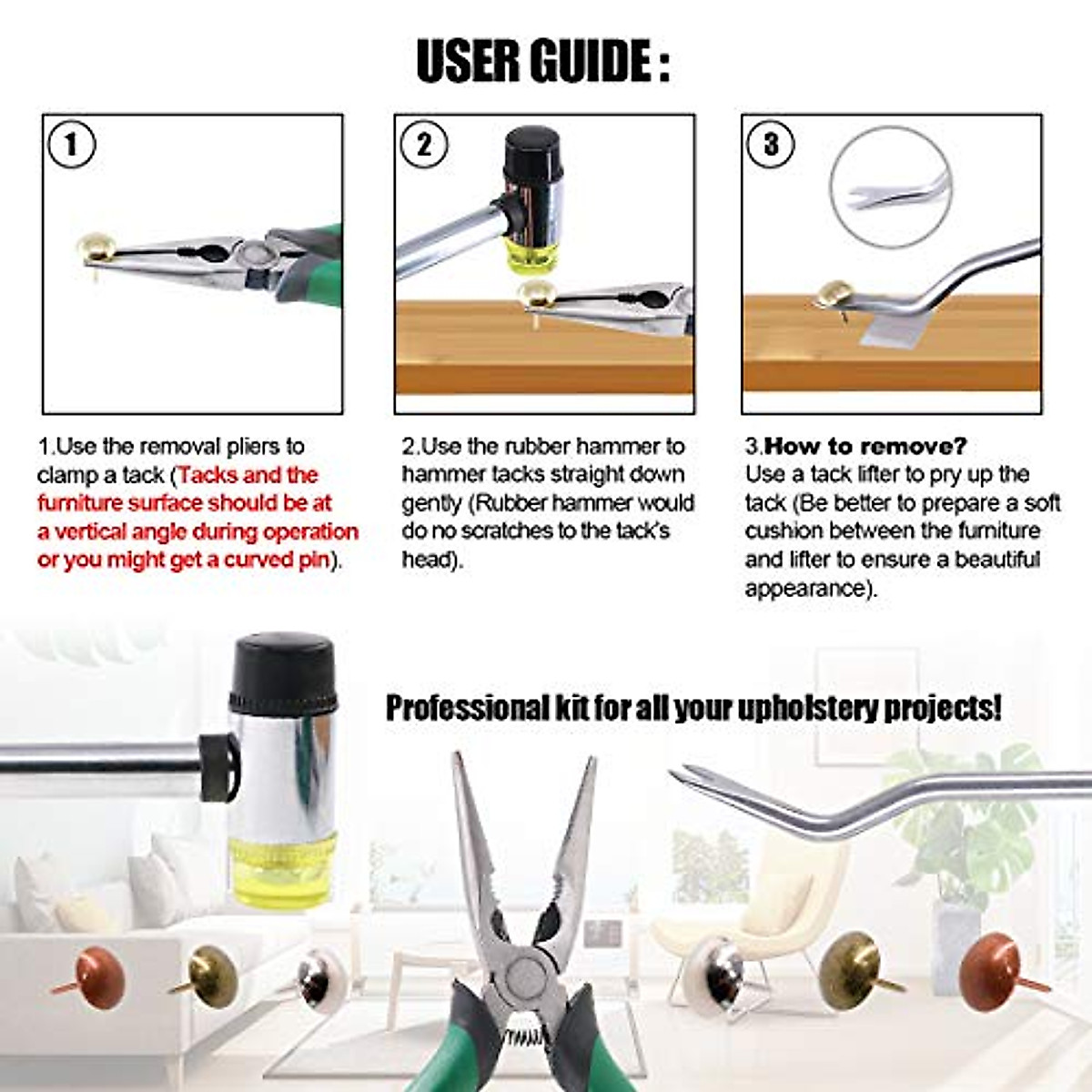 USER GUIDE :

1

2

3

1.Use the removal pliers to clamp a tack (Tacks and the furniture surface should be at a vertical angle during operation or you might get a curved pin).

2.Use the rubber hammer to hammer tacks straight down gently (Rubber hammer would do no scratches to the tack's head).

3.How to remove?
Use a tack lifter to pry up the tack (Be better to prepare a soft cushion between the furniture and lifter to ensure a beautiful appearance).

Professional kit for all your upholstery projects!