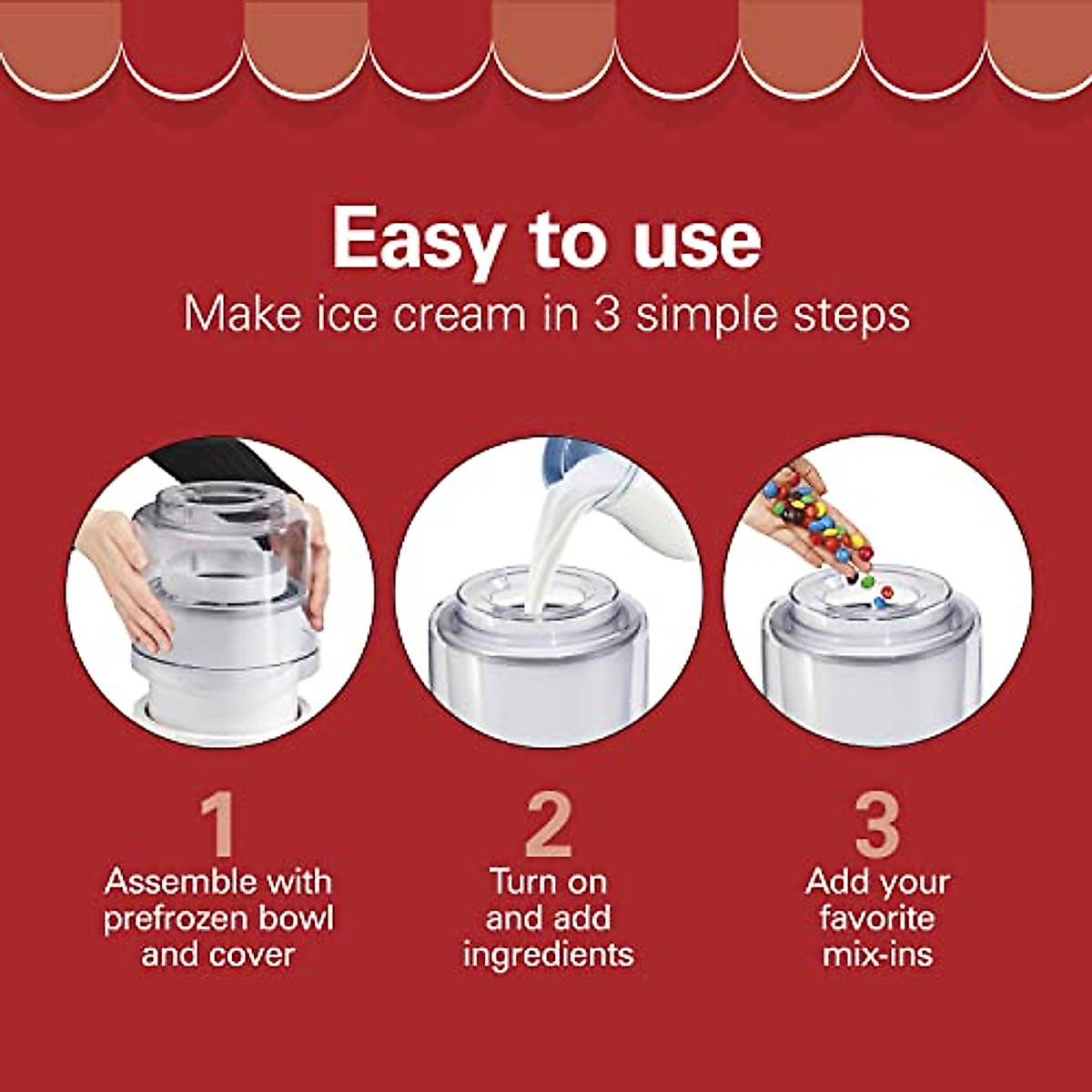 Easy to use
Make ice cream in 3 simple steps

1
Assemble with prefrozen bowl and cover

2
Turn on and add ingredients

3
Add your favorite mix-ins