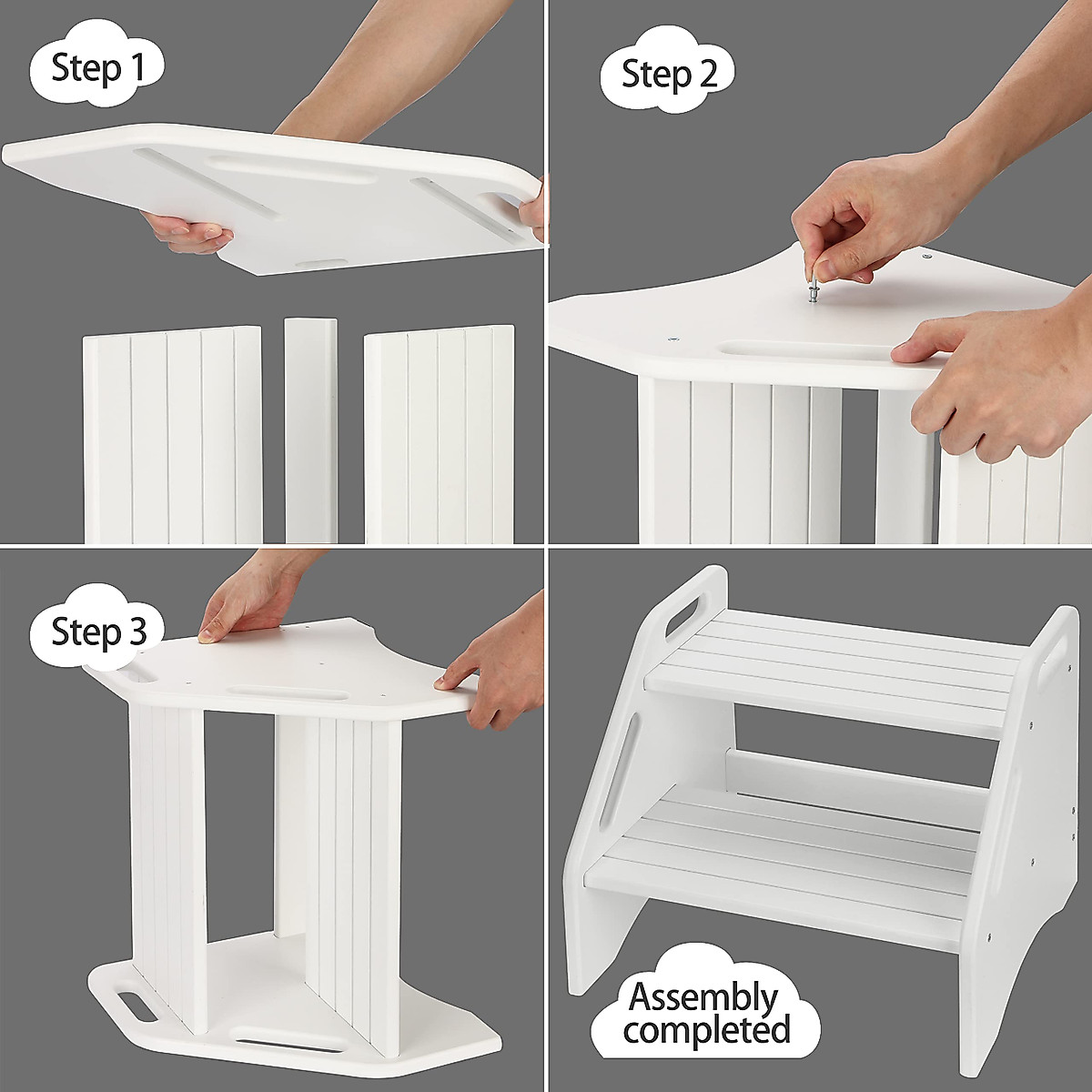 Step 1

Step 2

Step 3

Assembly completed