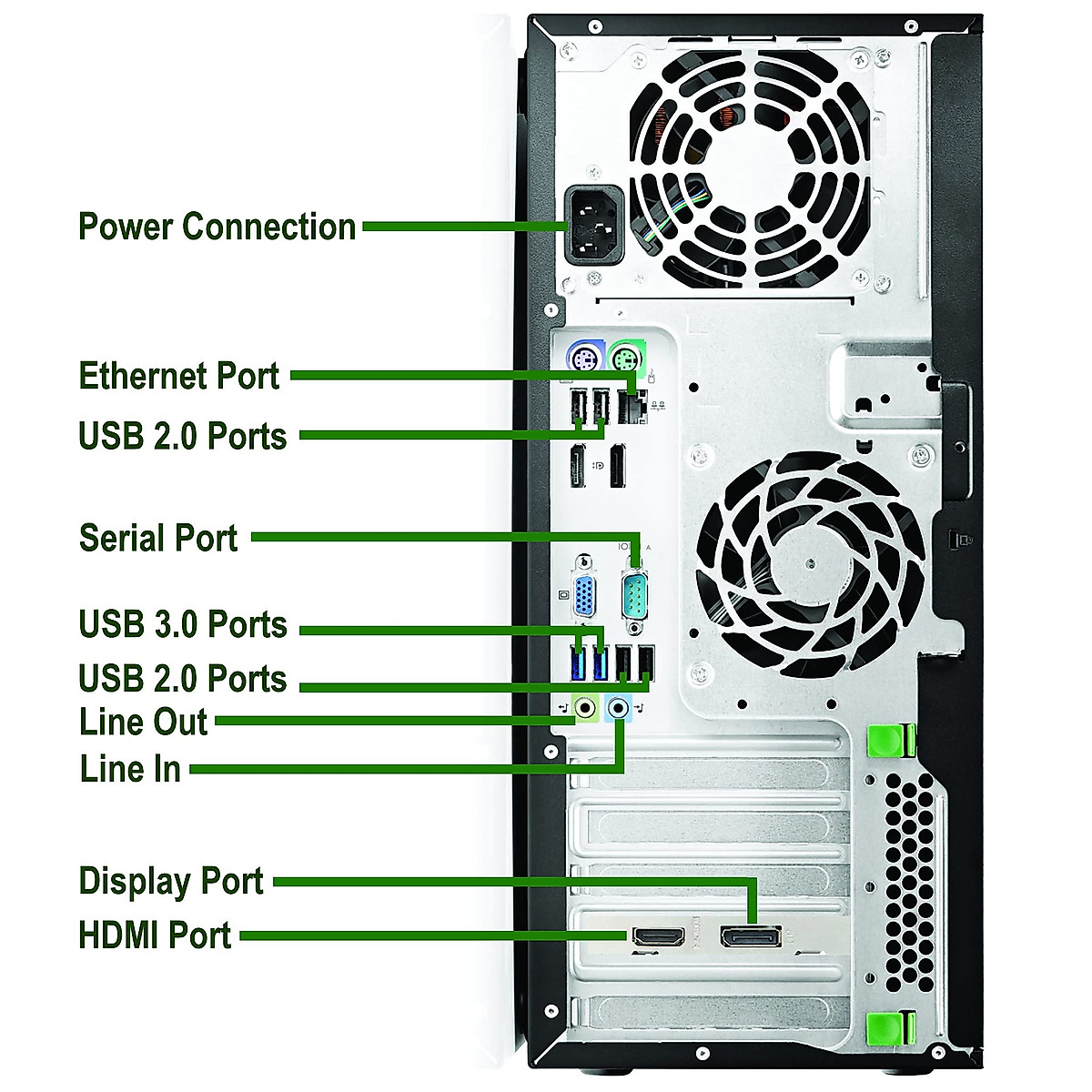 Power Connection
Ethernet Port
USB 2.0 Ports
Serial Port
USB 3.0 Ports
USB 2.0 Ports
Line Out
Line In
Display Port
HDMI Port