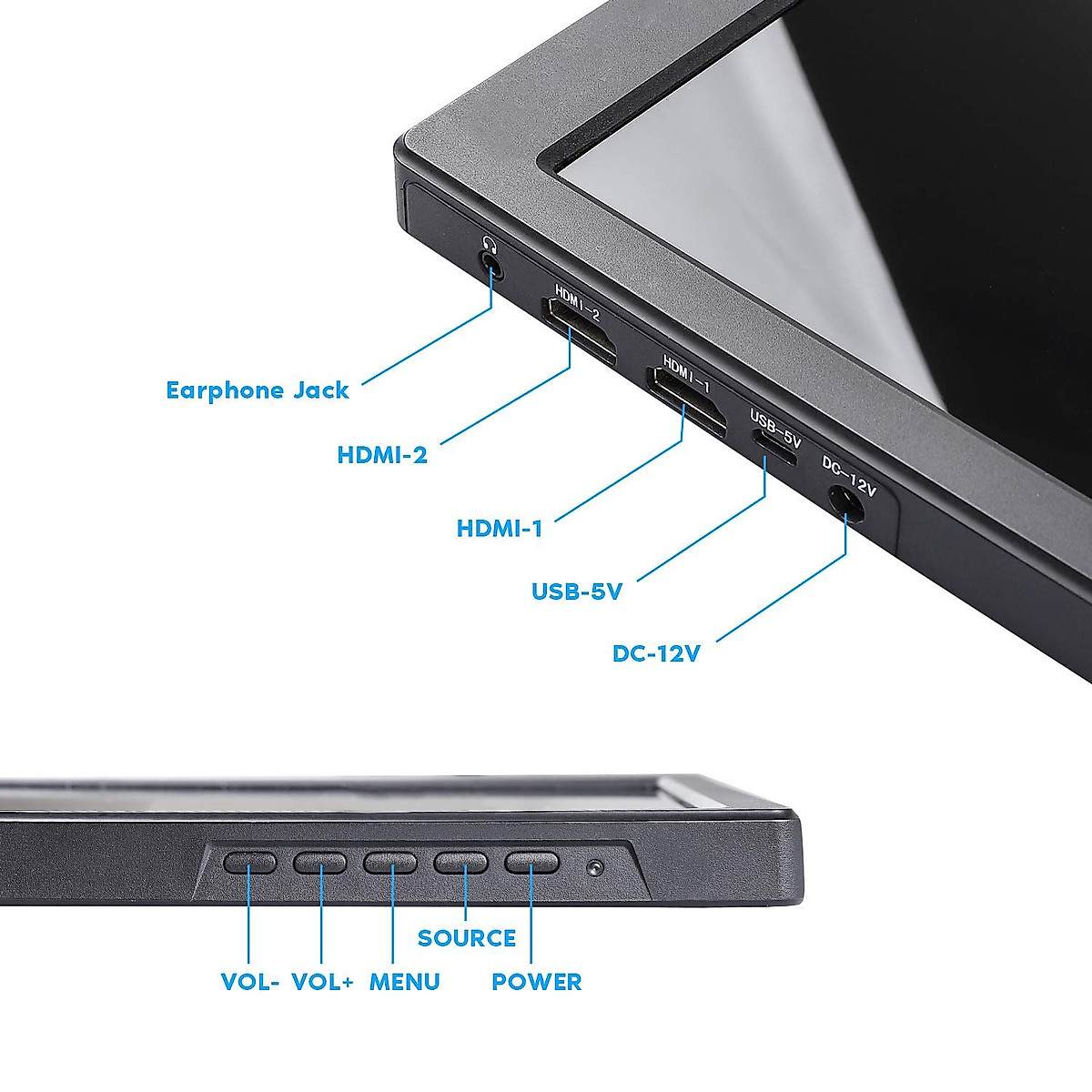 HDMI-2
HDMI-1
USB-5V
DC-12V

Earphone Jack
HDMI-2
HDMI-1
USB-5V
DC-12V

SOURCE
VOL- VOL+ MENU POWER