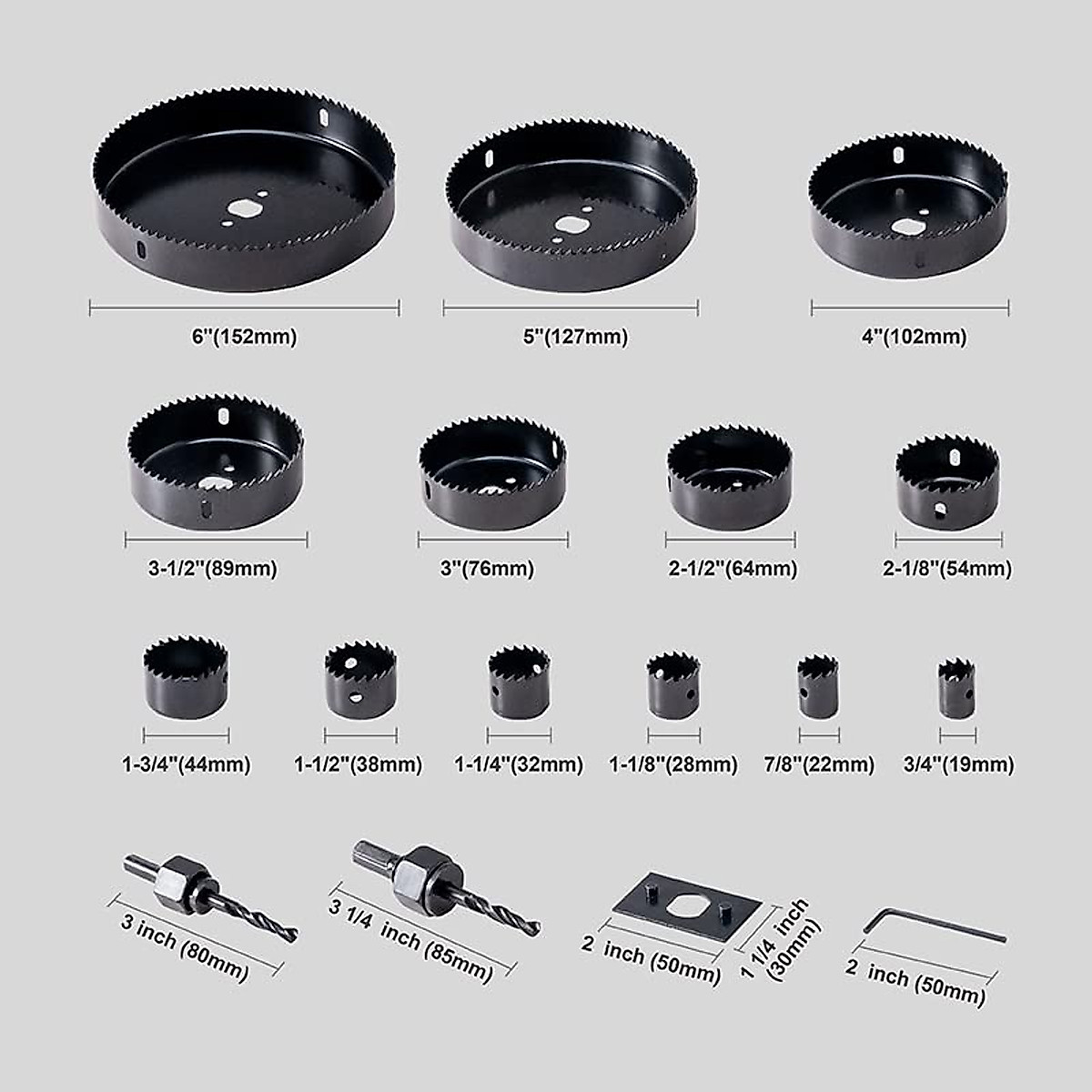 6''(152mm)

5''(127mm)

4''(102mm)

3-1/2''(89mm)

3''(76mm)

2-1/2''(64mm)

2-1/8''(54mm)

1-3/4''(44mm)

1-1/2''(38mm)

1-1/4''(32mm)

1-1/8''(28mm)

7/8''(22mm)

3/4''(19mm)

3 inch (80mm)

3 1/4 inch (85mm)

2 inch (50mm)

1 1/4 inch (30mm)

2 inch (50mm)