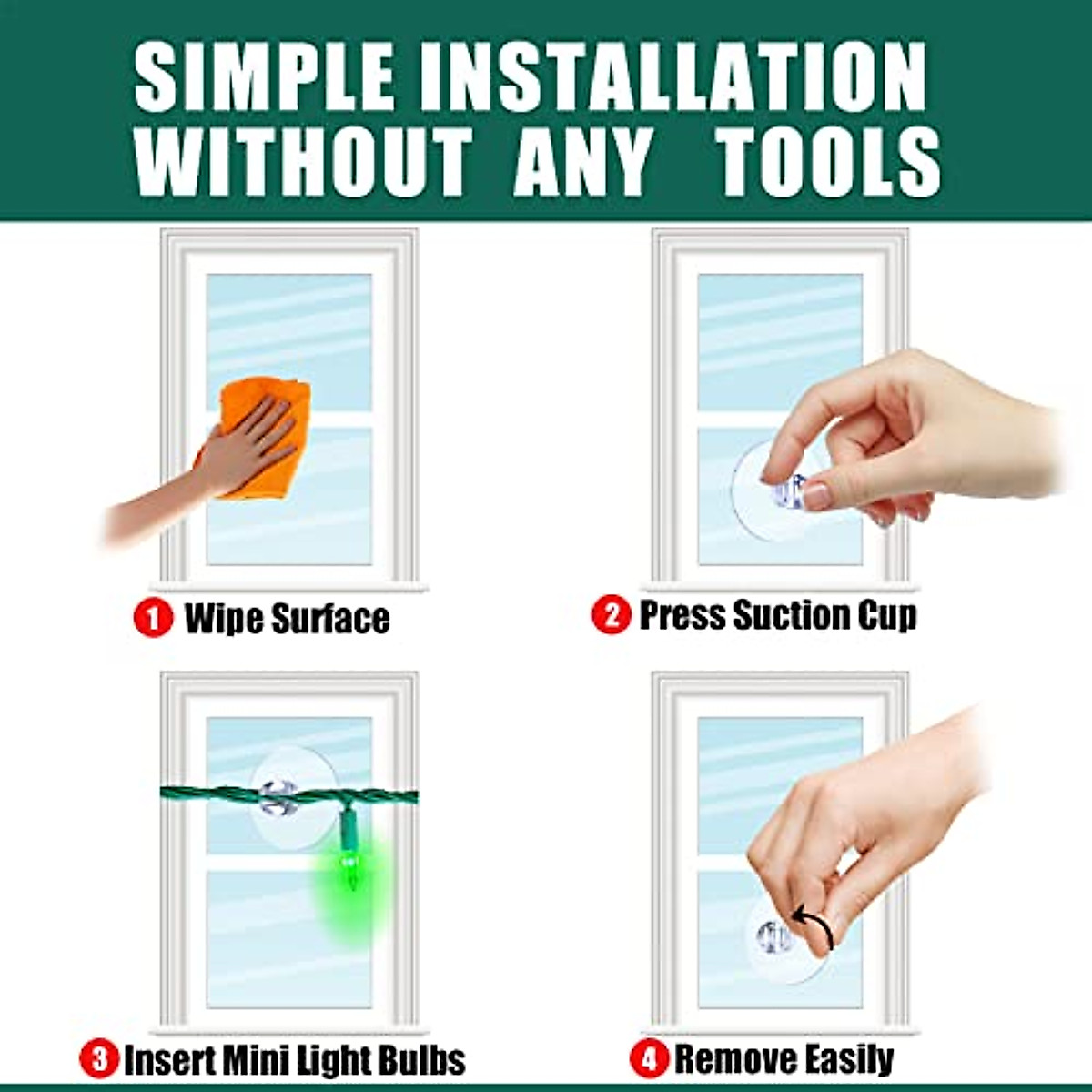 SIMPLE INSTALLATION WITHOUT ANY TOOLS

1 Wipe Surface

2 Press Suction Cup

3 Insert Mini Light Bulbs

4 Remove Easily