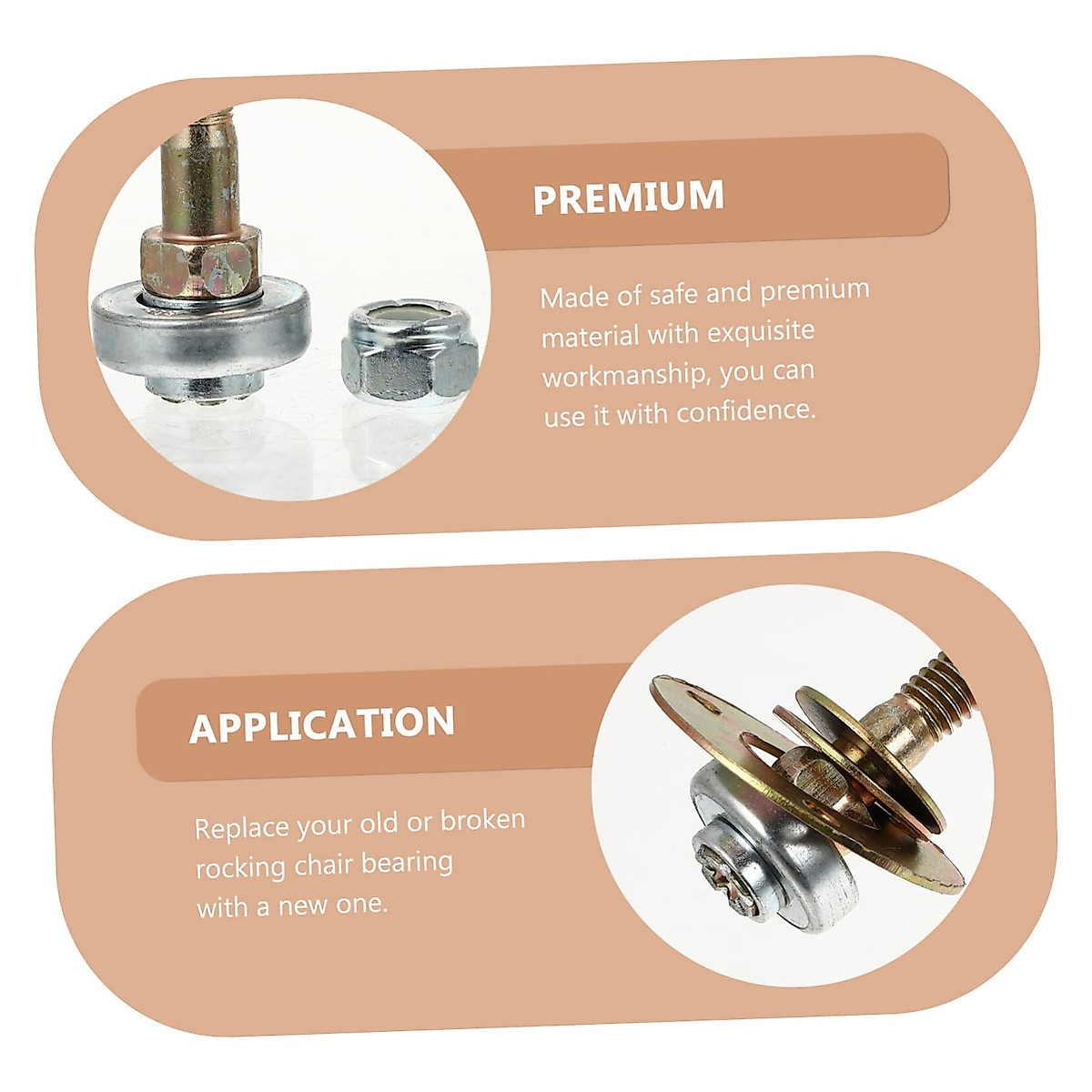 PREMIUM

Made of safe and premium material with exquisite workmanship, you can use it with confidence.

APPLICATION

Replace your old or broken rocking chair bearing with a new one.