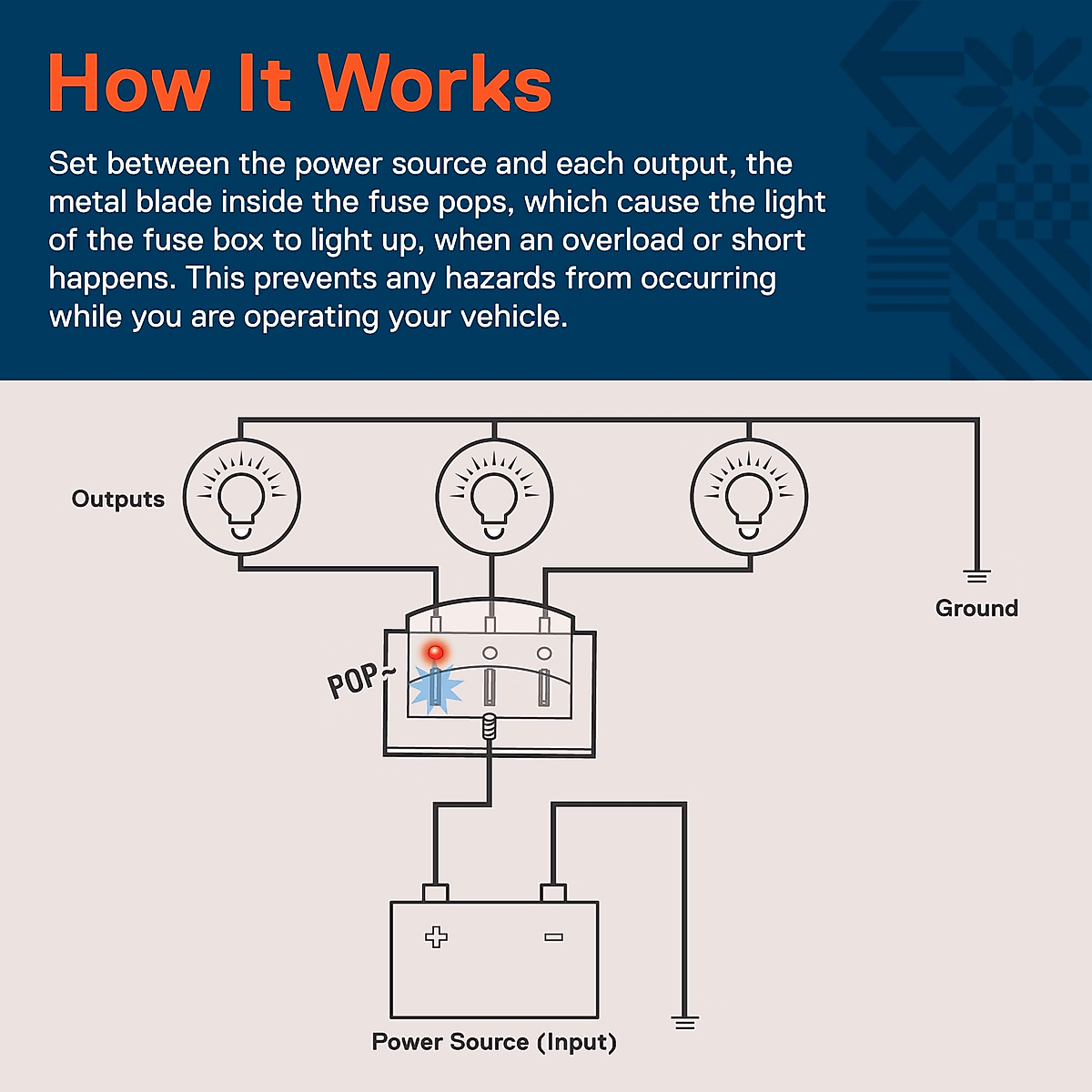 How It Works

Set between the power source and each output, the metal blade inside the fuse pops, which cause the light of the fuse box to light up, when an overload or short happens. This prevents any hazards from occurring while you are operating your vehicle.

Outputs

Ground

POP~

+

−

Power Source (Input)