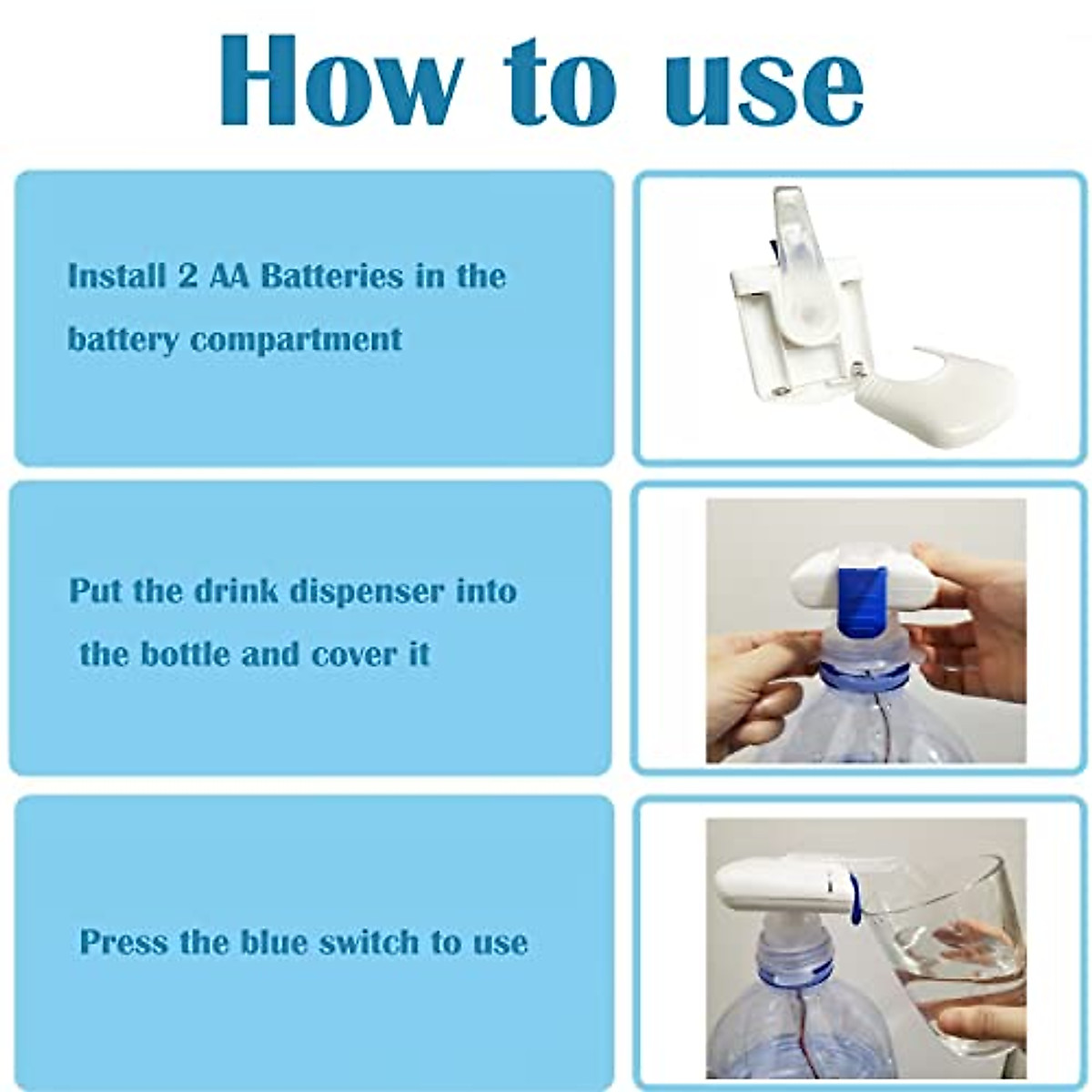 How to use

Install 2 AA Batteries in the battery compartment

Put the drink dispenser into the bottle and cover it

Press the blue switch to use